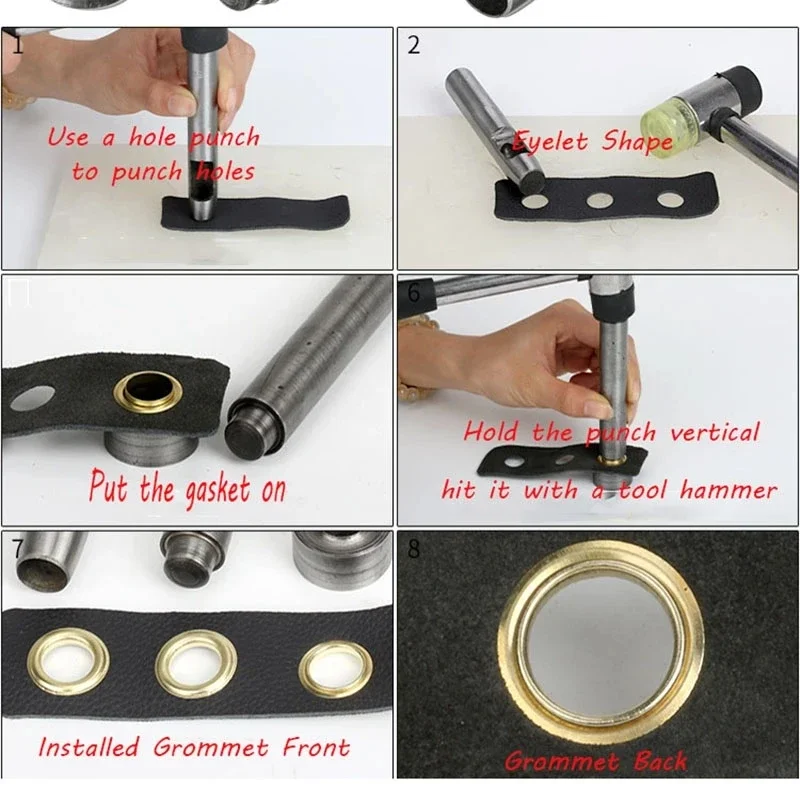 1

Use a hole punch to punch holes

2

Eyelet Shape

Put the gasket on

6

Hold the punch vertical hit it with a tool hammer

7

Installed Grommet Front

8

Grommet Back