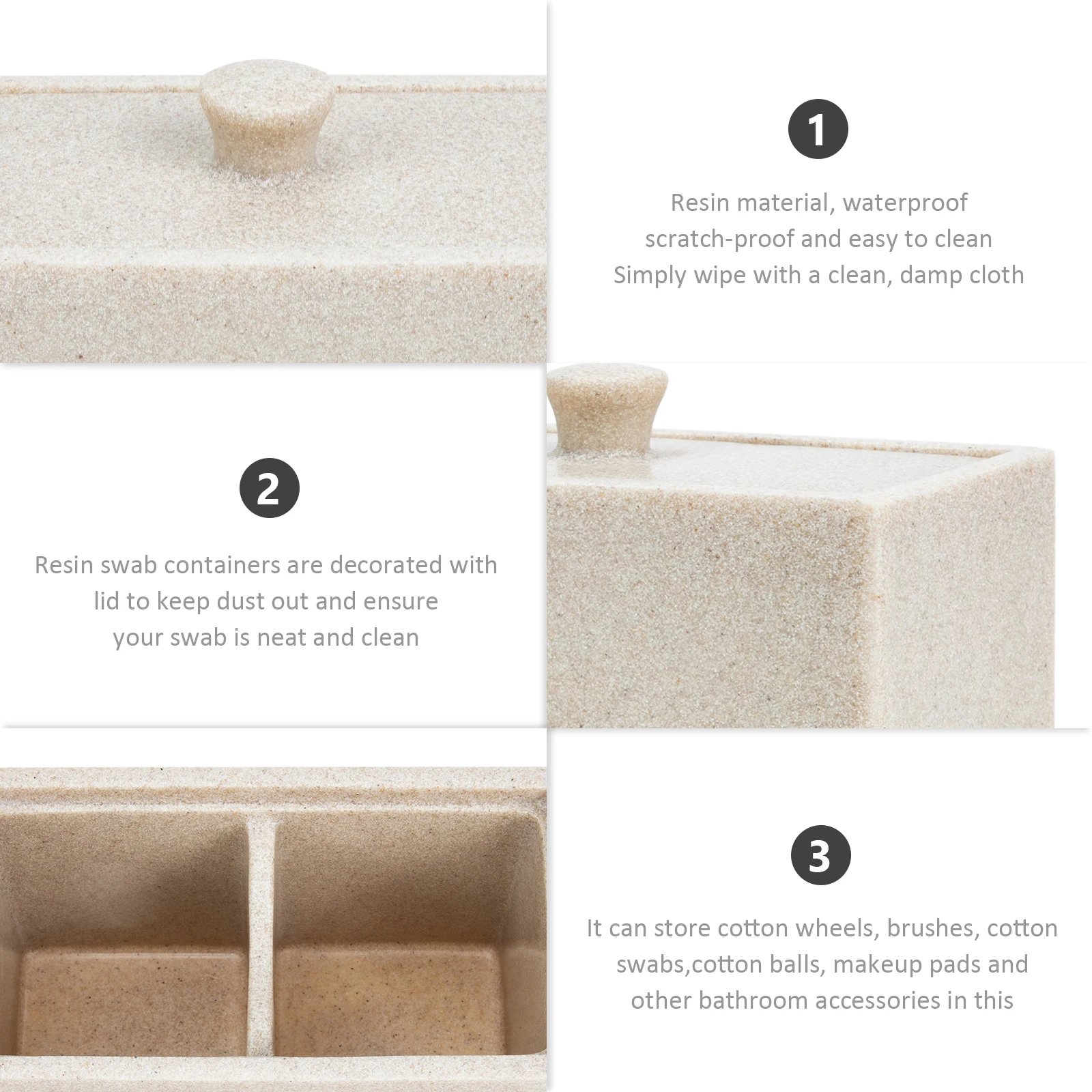 1

Resin material, waterproof
scratch-proof and easy to clean
Simply wipe with a clean, damp cloth

2

Resin swab containers are decorated with lid to keep dust out and ensure your swab is neat and clean

3

It can store cotton wheels, brushes, cotton swabs,cotton balls, makeup pads and other bathroom accessories in this