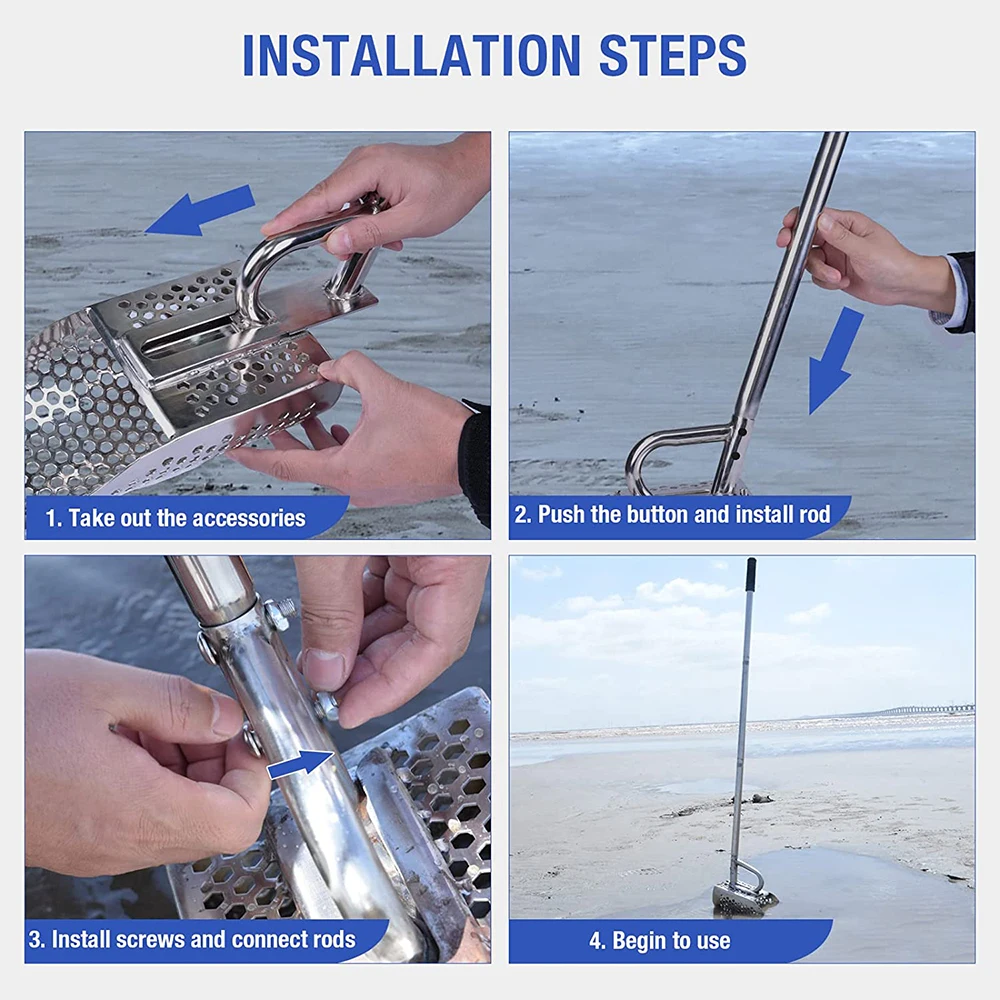 INSTALLATION STEPS

1. Take out the accessories

2. Push the button and install rod

3. Install screws and connect rods

4. Begin to use