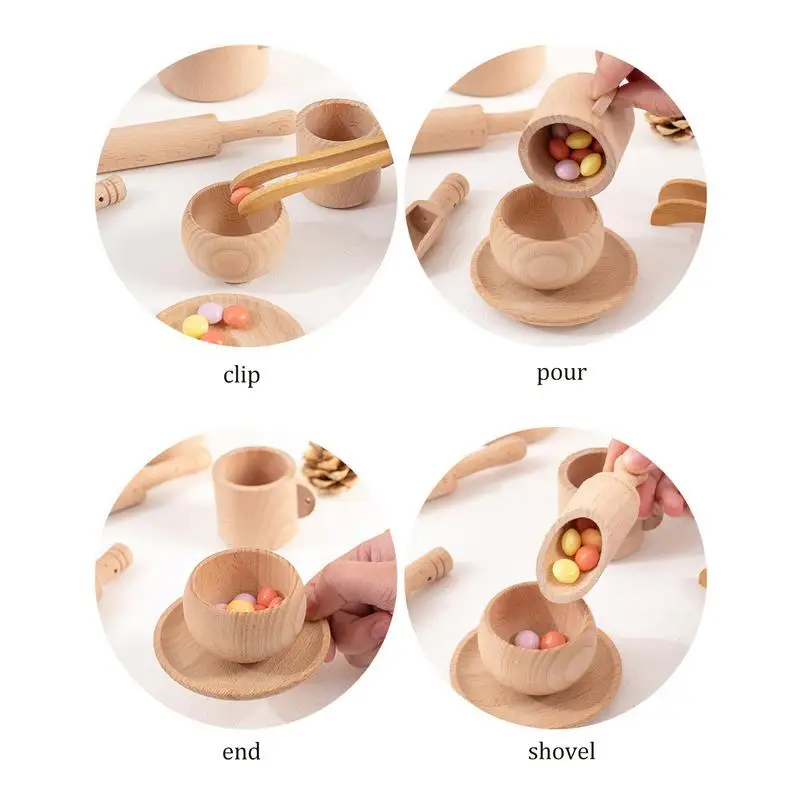 clip

pour

end

shovel