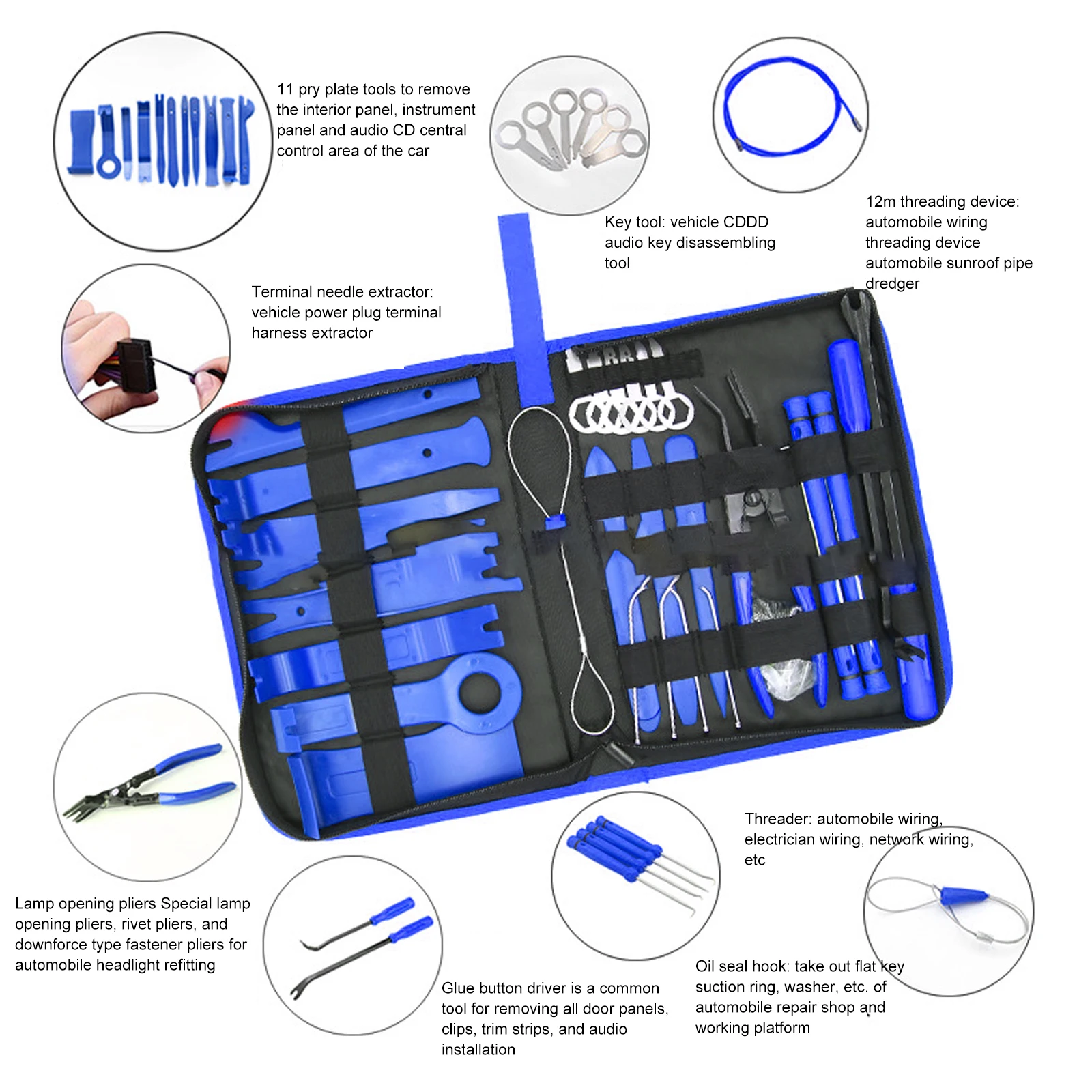 11 pry plate tools to remove the interior panel, instrument panel and audio CD central control area of the car

Key tool: vehicle CDDD audio key disassembling tool

12m threading device: automobile wiring threading device automobile sunroof pipe dredger

Terminal needle extractor: vehicle power plug terminal harness extractor

Threader: automobile wiring, electrician wiring, network wiring, etc

Lamp opening pliers Special lamp opening pliers, rivet pliers, and downforce type fastener pliers for automobile headlight refitting

Glue button driver is a common tool for removing all door panels, clips, trim strips, and audio installation

Oil seal hook: take out flat key suction ring, washer, etc. of automobile repair shop and working platform