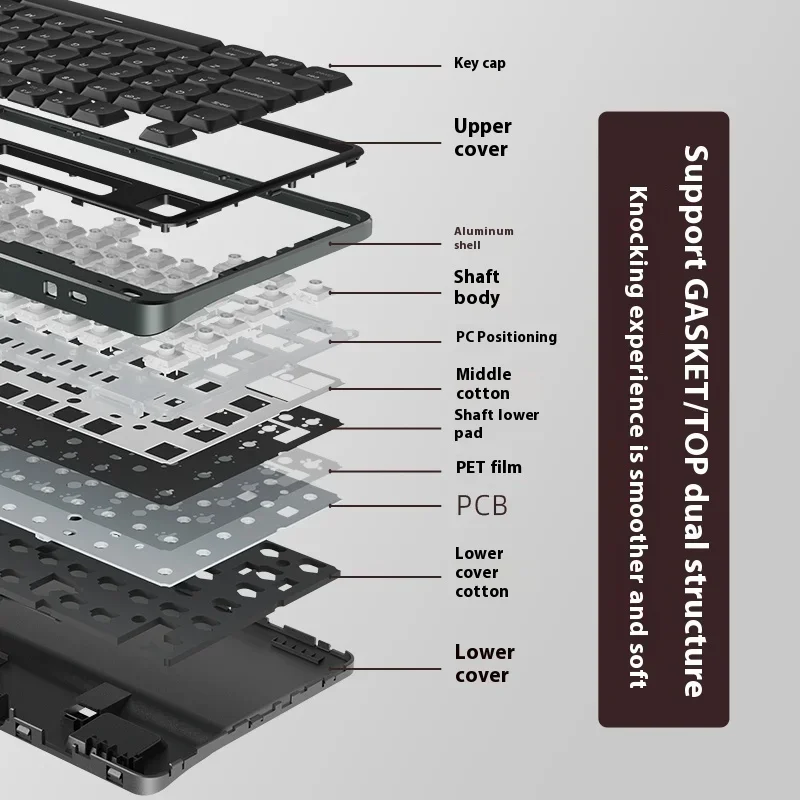 Key cap

Upper cover

Aluminum shell

Shaft body

PC Positioning

Middle cotton

Shaft lower pad

PET film

PCB

Lower cover cotton

Lower cover

Support GASKET/TOP dual structure

Knocking experience is smoother and soft