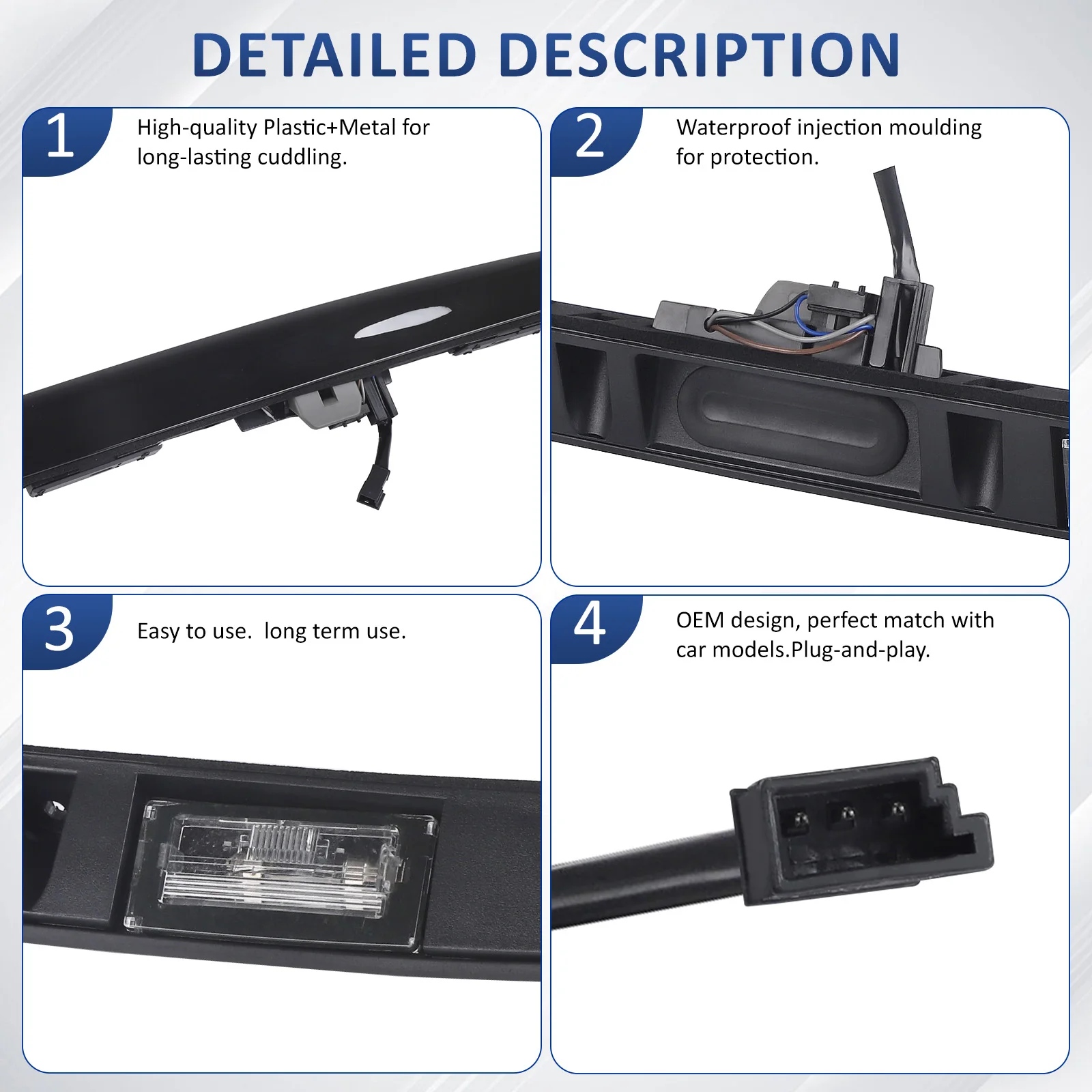 DETAILED DESCRIPTION

1

High-quality Plastic+Metal for long-lasting cuddling.

2

Waterproof injection moulding for protection.

3

Easy to use.  long term use.

4

OEM design, perfect match with car models.Plug-and-play.