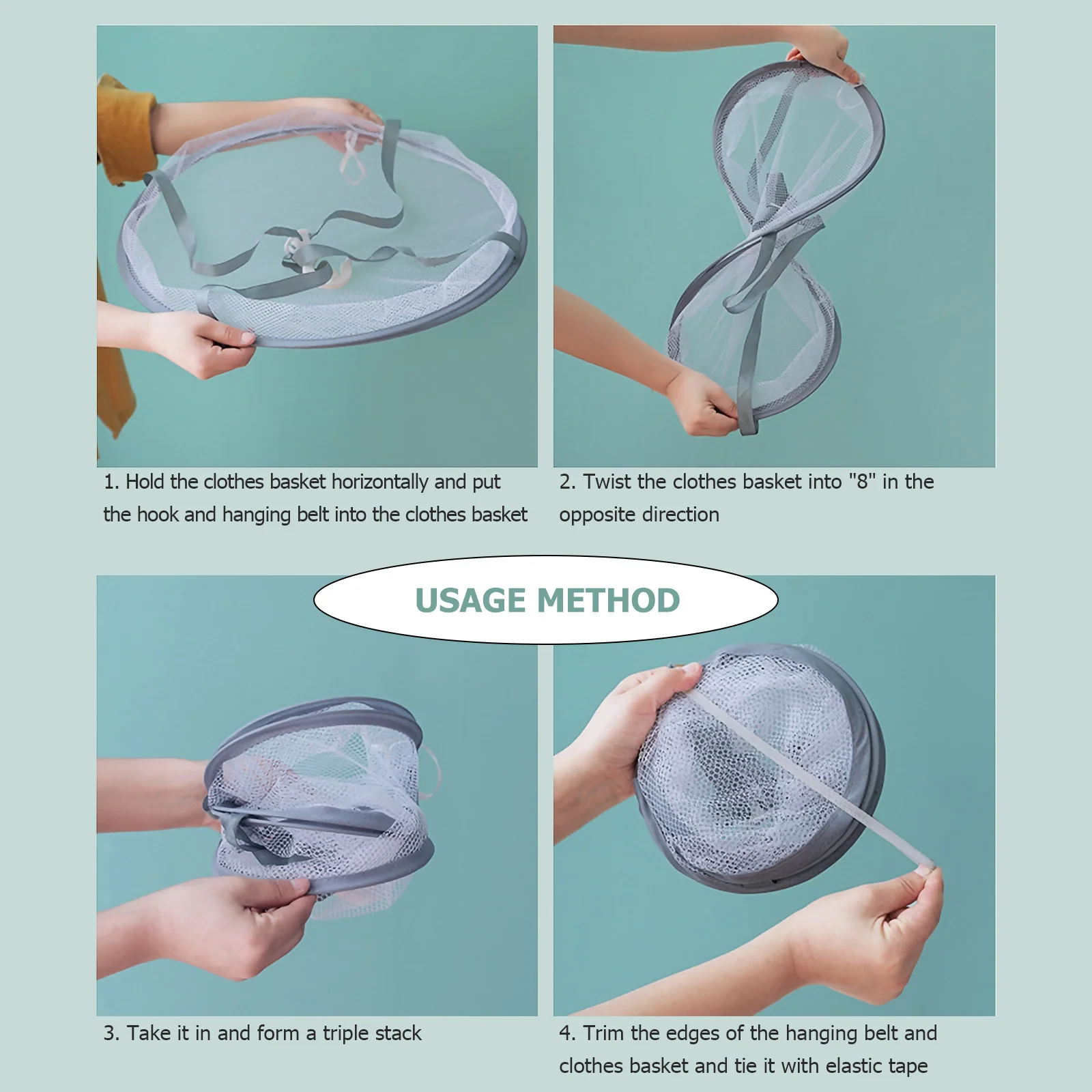 1. Hold the clothes basket horizontally and put the hook and hanging belt into the clothes basket

2. Twist the clothes basket into "8" in the opposite direction

USAGE METHOD

3. Take it in and form a triple stack

4. Trim the edges of the hanging belt and clothes basket and tie it with elastic tape