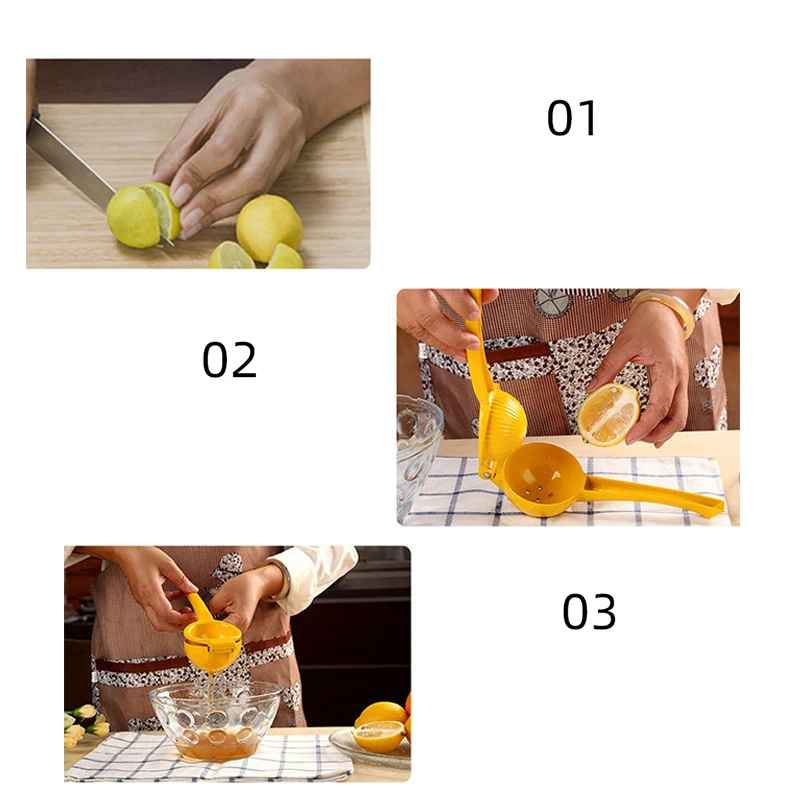 01

02

03