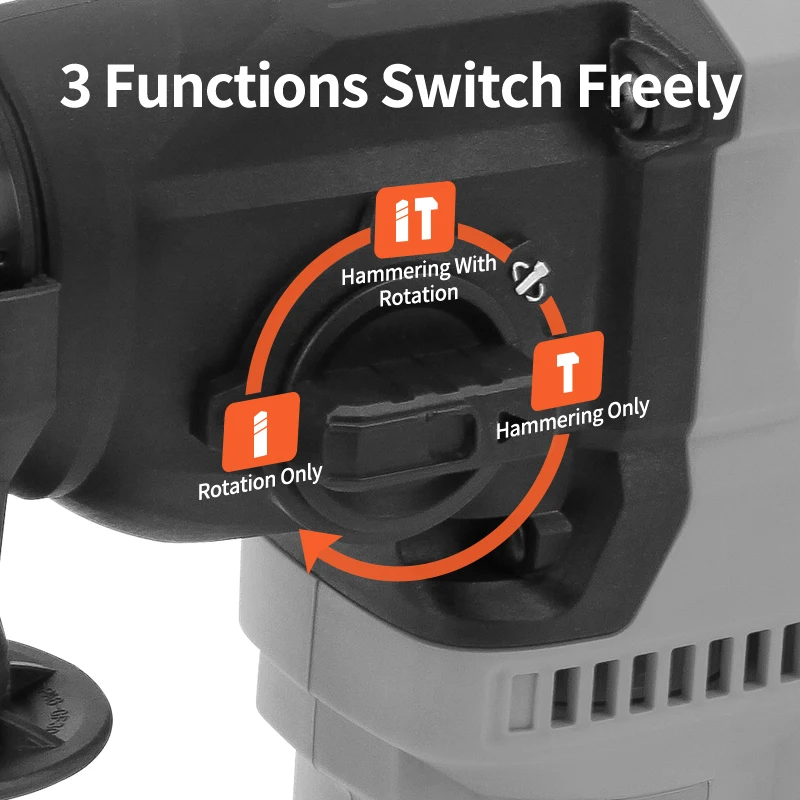 3 Functions Switch Freely

Hammering With Rotation

Hammering Only

Rotation Only