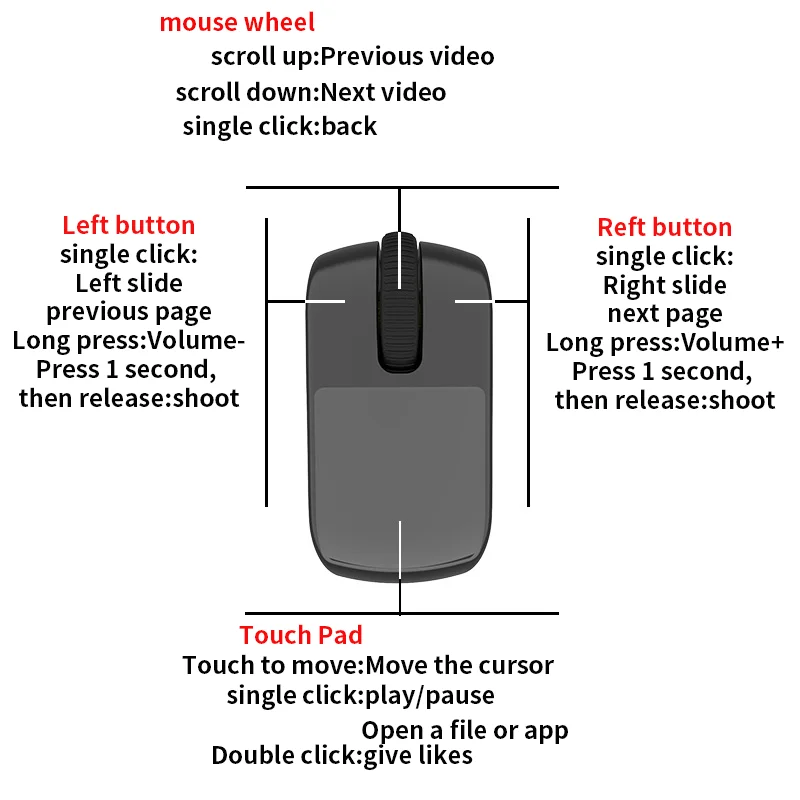 mouse wheel
scroll up:Previous video
scroll down:Next video
single click:back

Left button
single click:
Left slide
previous page
Long press:Volume-
Press 1 second,
then release:shoot

Reft button
single click:
Right slide
next page
Long press:Volume+
Press 1 second,
then release:shoot

Touch Pad
Touch to move:Move the cursor
single click:play/pause
Open a file or app
Double click:give likes