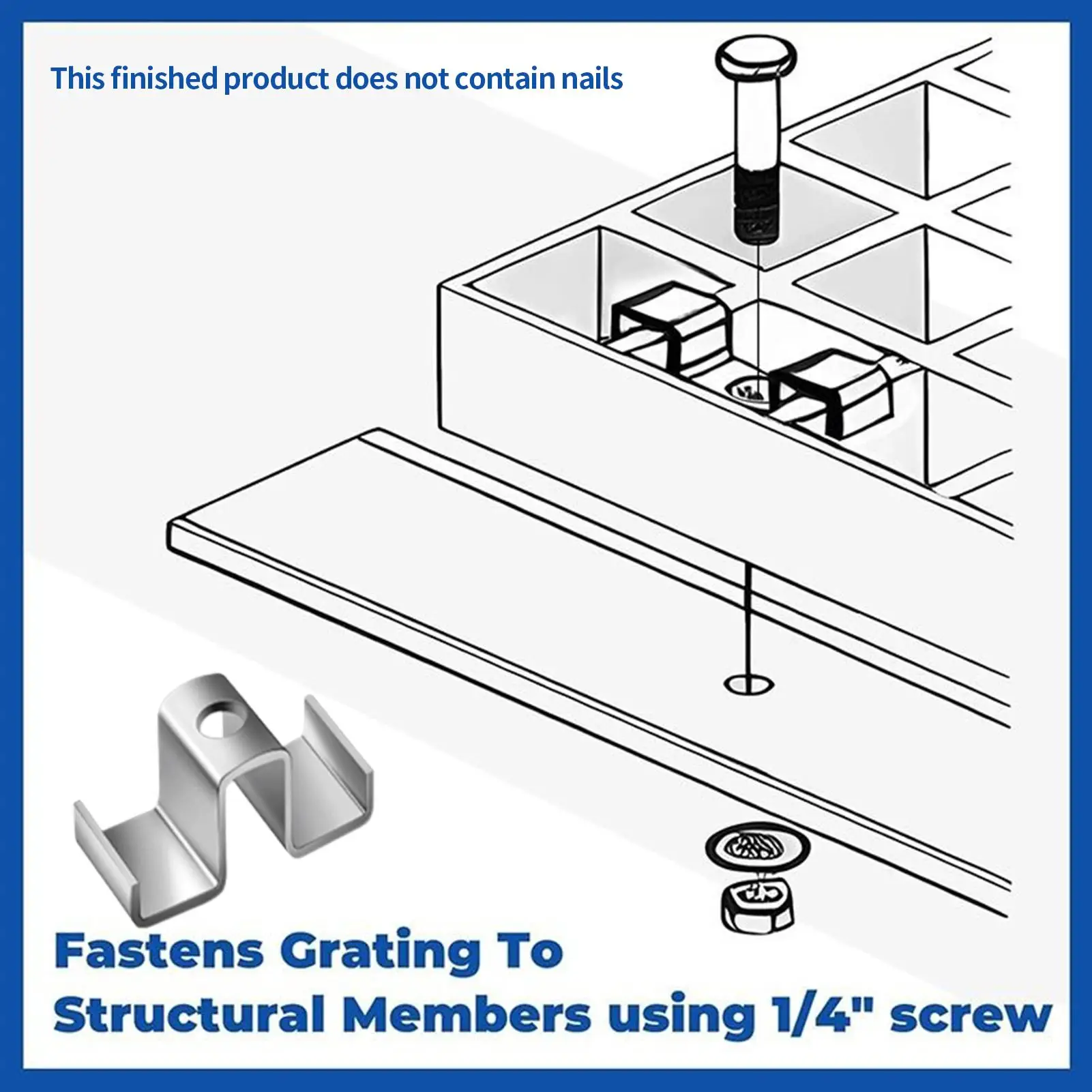 This finished product does not contain nails

Fastens Grating To Structural Members using 1/4" screw