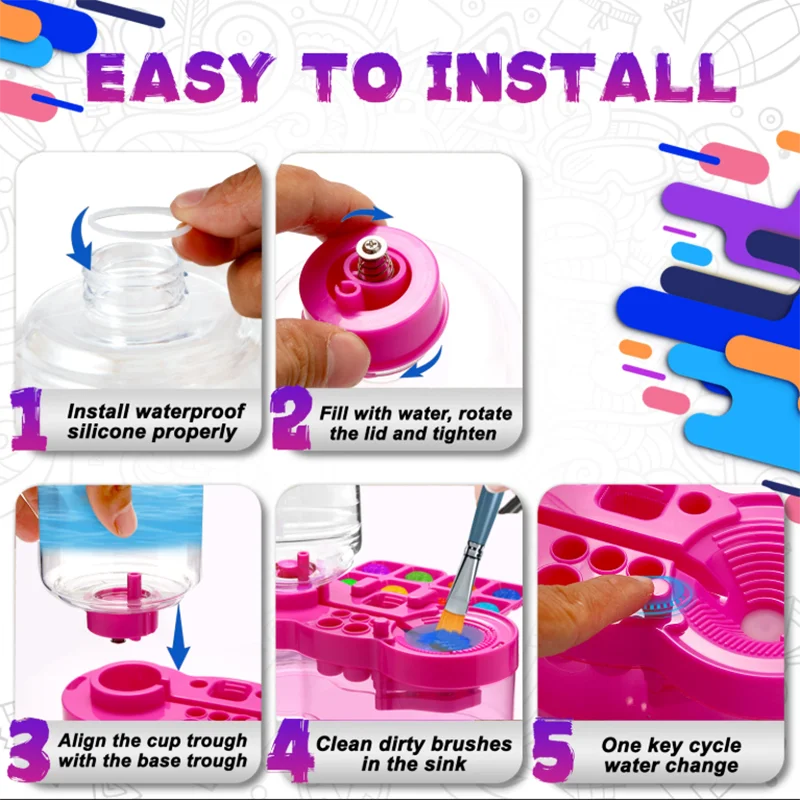 EASY TO INSTALL

1 Install waterproof silicone properly

2 Fill with water, rotate the lid and tighten

3 Align the cup trough with the base trough

4 Clean dirty brushes in the sink

5 One key cycle water change