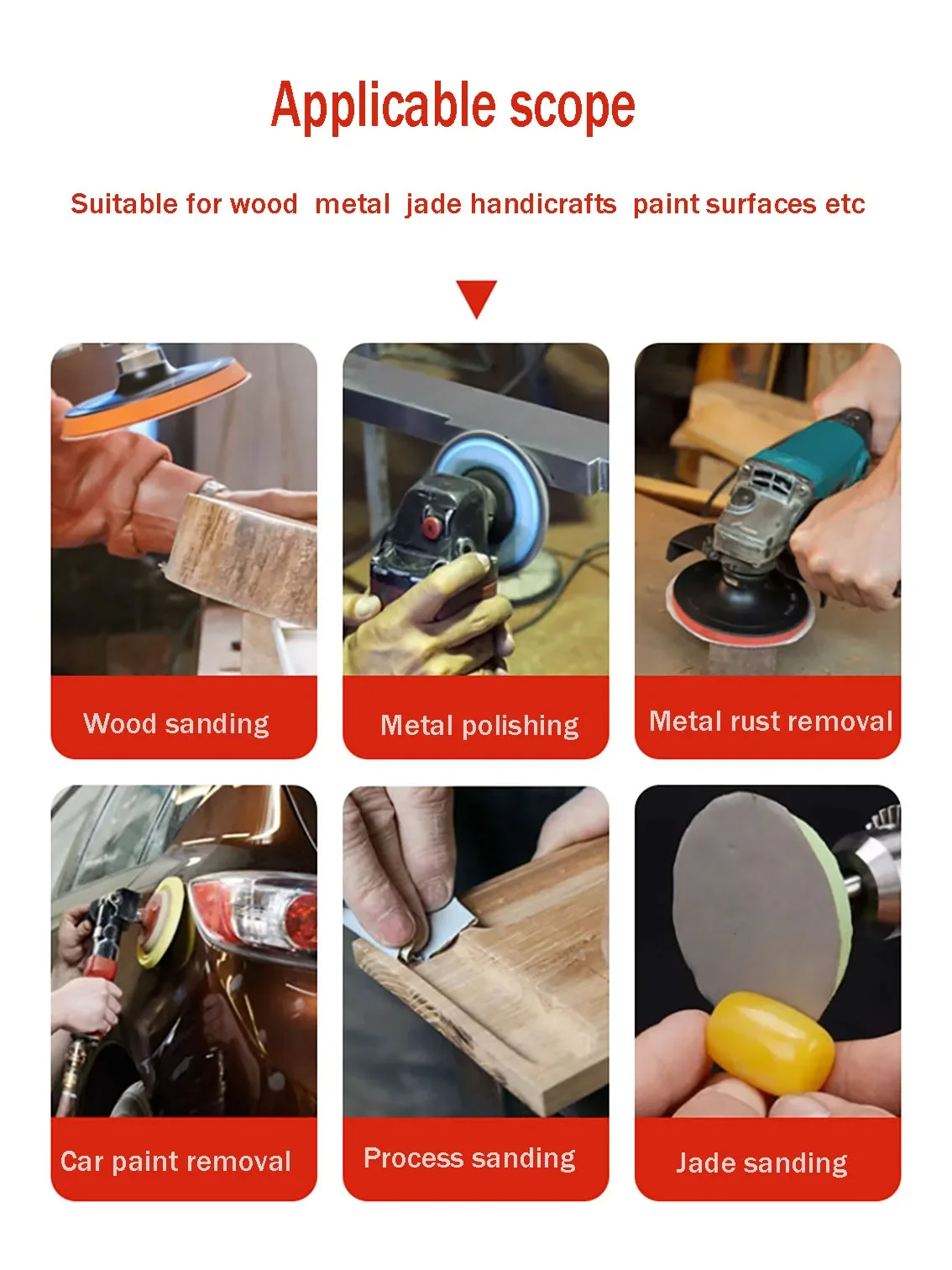 Applicable scope

Suitable for wood metal jade handicrafts paint surfaces etc

Wood sanding

Metal polishing

Metal rust removal

Car paint removal

Process sanding

Jade sanding