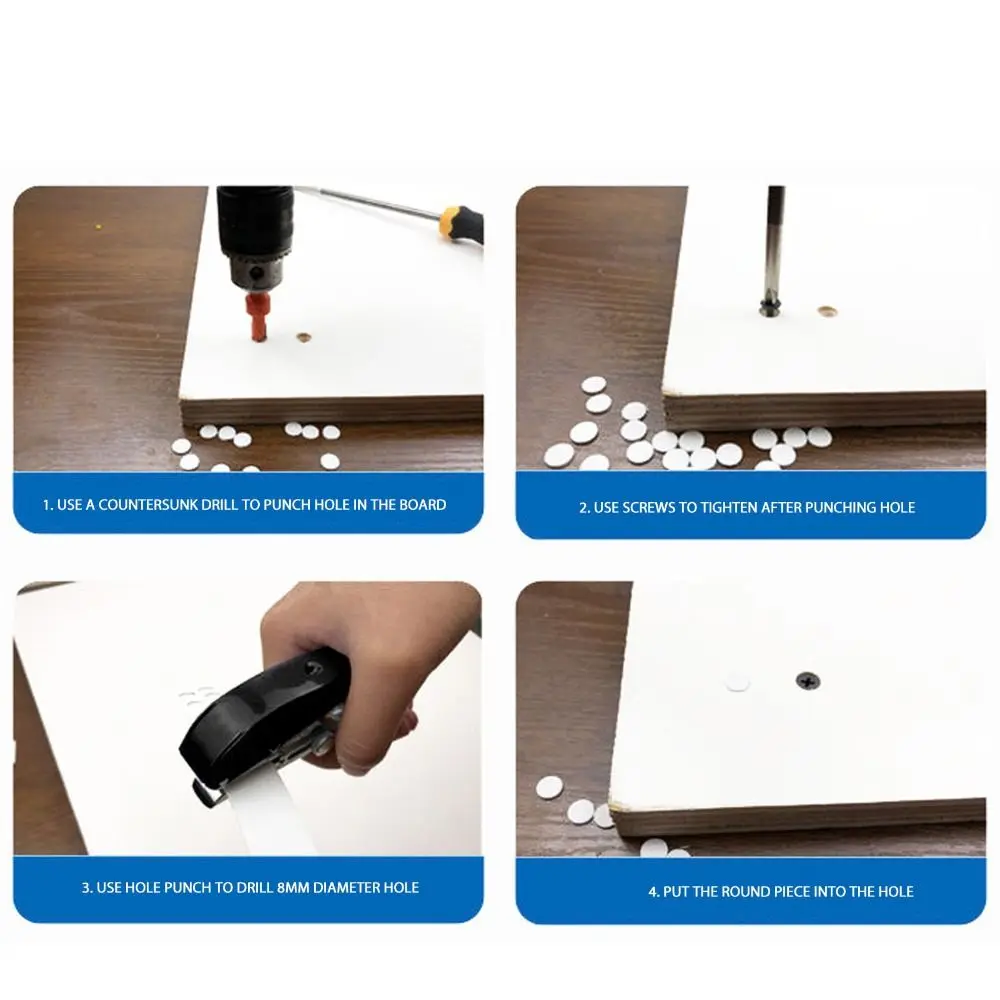 1. USE A COUNTERSUNK DRILL TO PUNCH HOLE IN THE BOARD

2. USE SCREWS TO TIGHTEN AFTER PUNCHING HOLE

3. USE HOLE PUNCH TO DRILL 8MM DIAMETER HOLE

4. PUT THE ROUND PIECE INTO THE HOLE