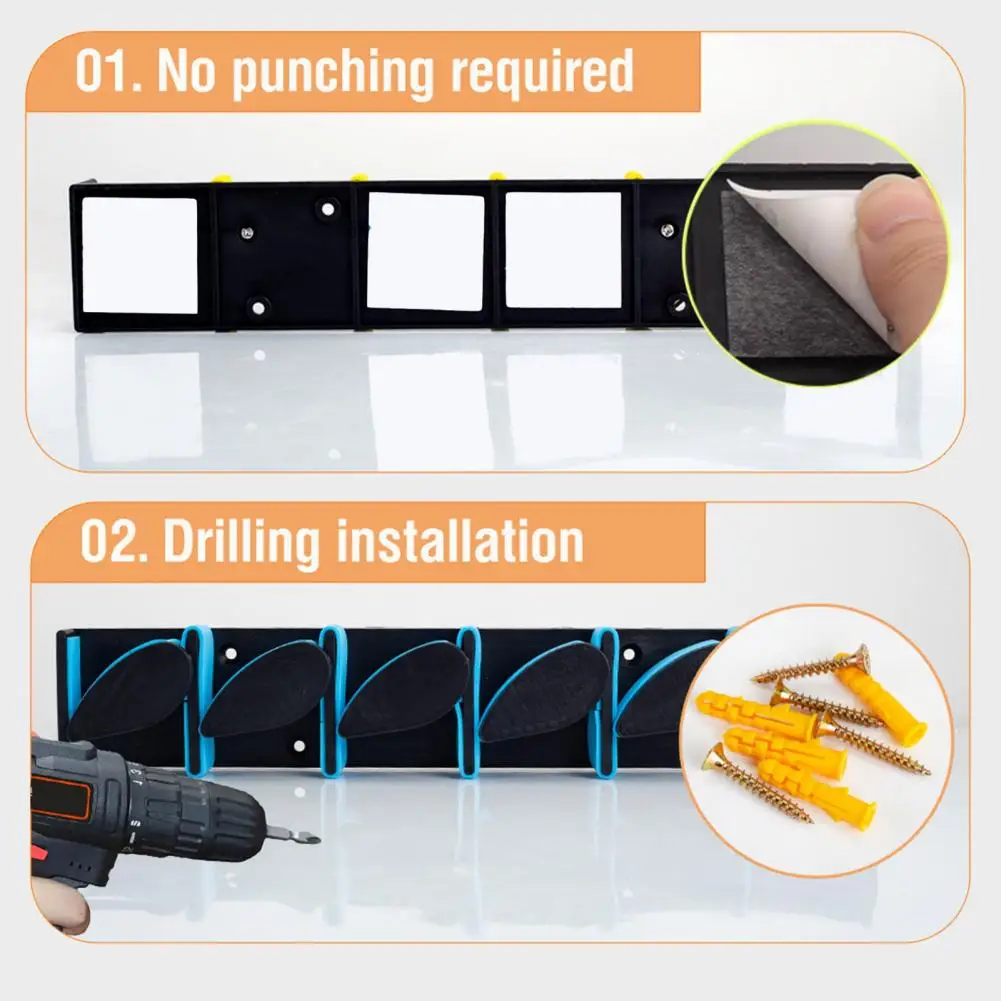 01. No punching required

02. Drilling installation