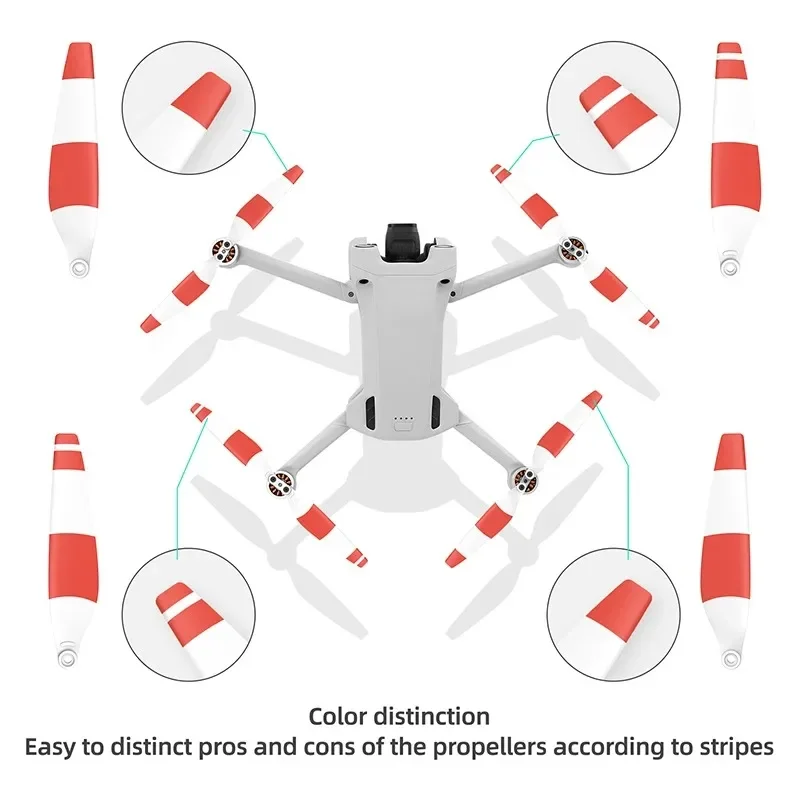 Color distinction
Easy to distinct pros and cons of the propellers according to stripes