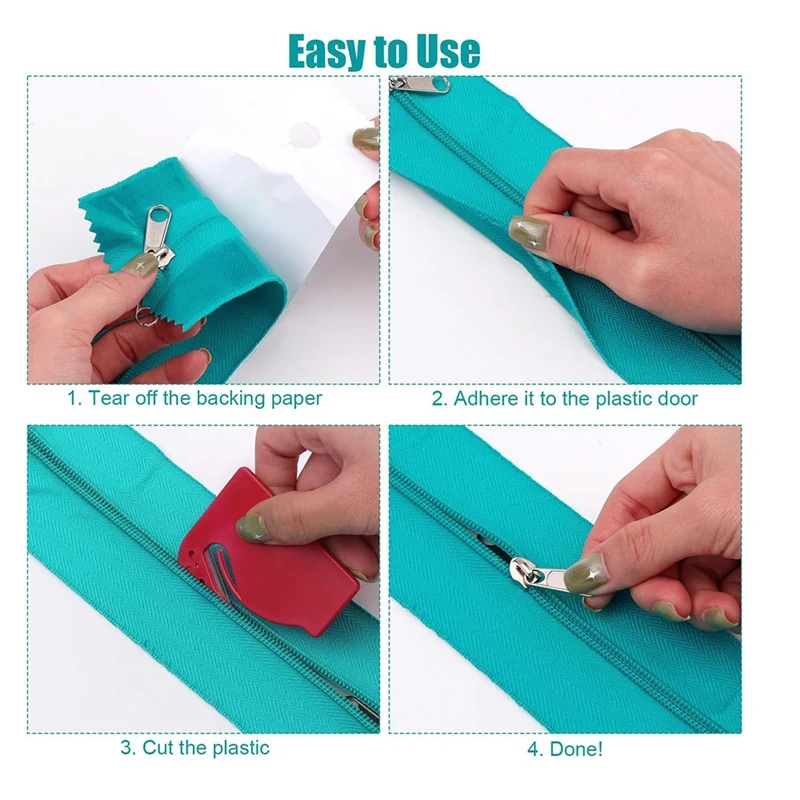 Easy to Use

1. Tear off the backing paper

2. Adhere it to the plastic door

3. Cut the plastic

4. Done!