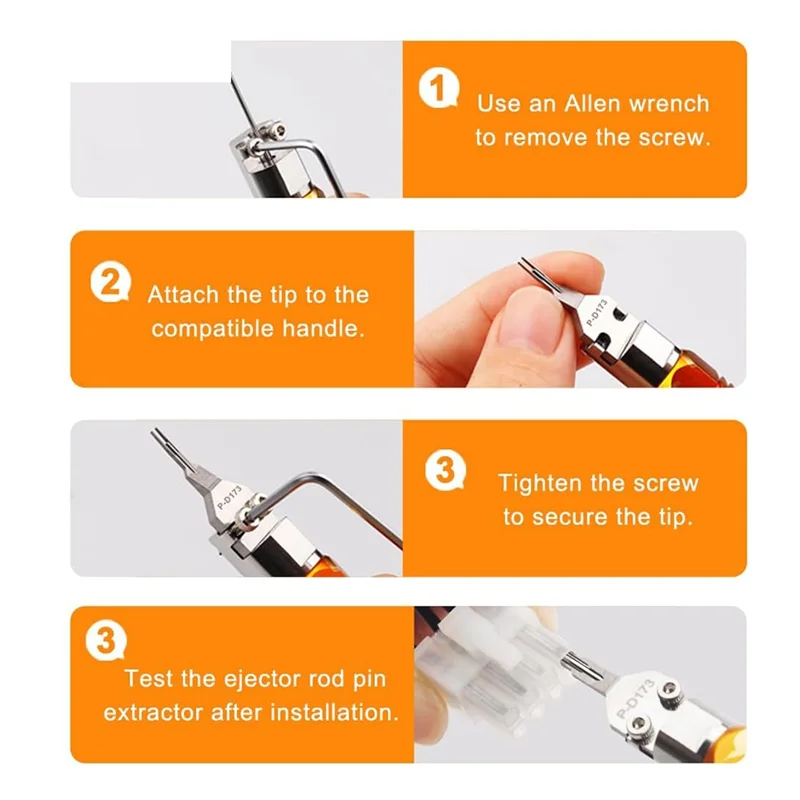 1 Use an Allen wrench to remove the screw.

2 Attach the tip to the compatible handle.

P-D173

P-D173

3 Tighten the screw to secure the tip.

3 Test the ejector rod pin extractor after installation.

P-D173