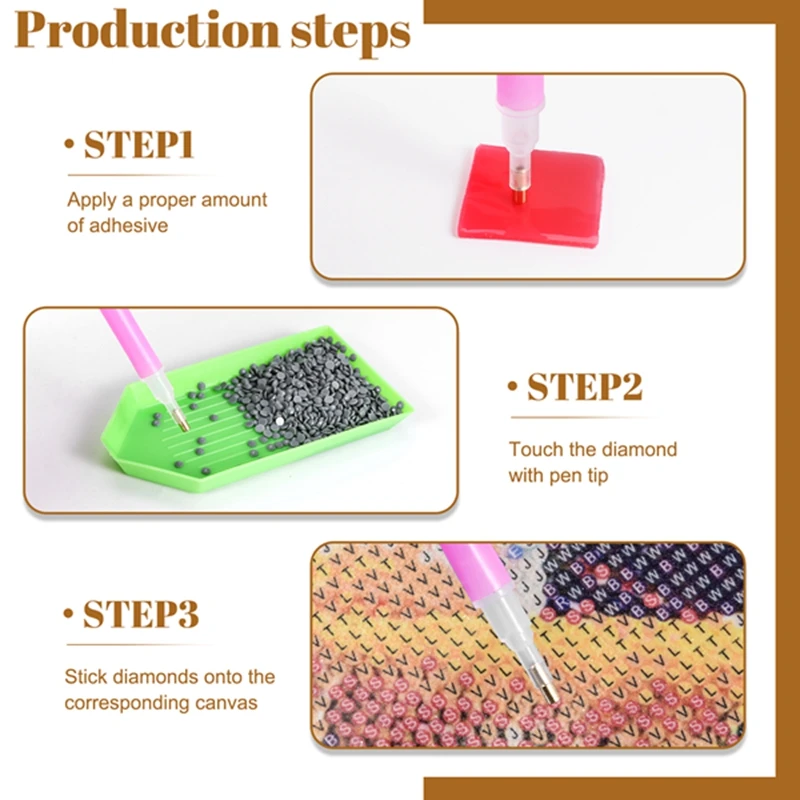 Production steps

• STEP1

Apply a proper amount of adhesive

• STEP2

Touch the diamond with pen tip

• STEP3

Stick diamonds onto the corresponding canvas