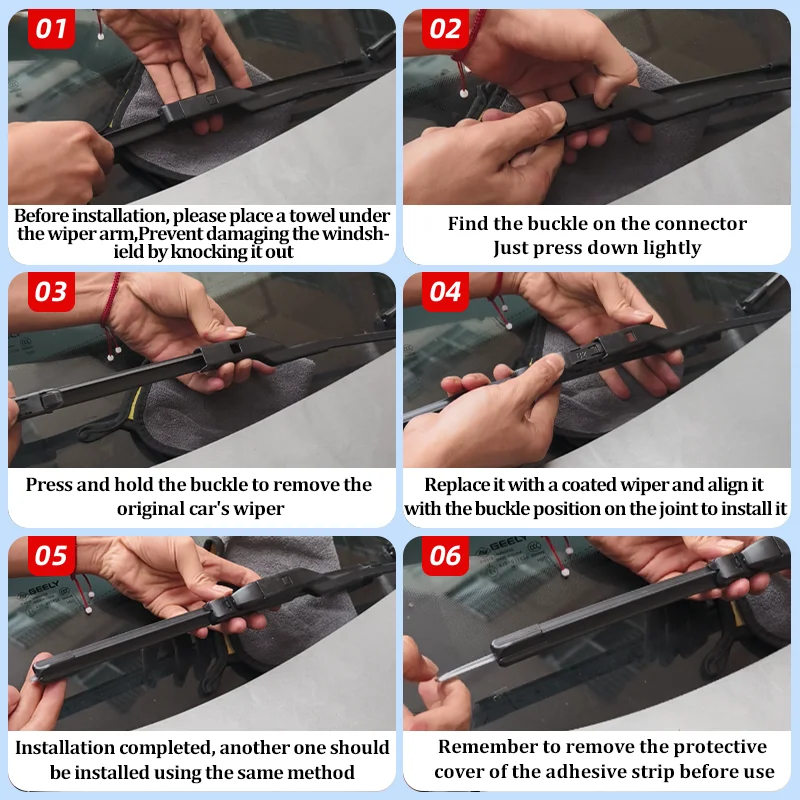 01

Before installation, please place a towel under the wiper arm,Prevent damaging the windshield by knocking it out

02

Find the buckle on the connector
Just press down lightly

03

Press and hold the buckle to remove the original car's wiper

04

Replace it with a coated wiper and align it with the buckle position on the joint to install it

05

GEELY

Installation completed, another one should be installed using the same method

06

GEELY

Remember to remove the protective cover of the adhesive strip before use