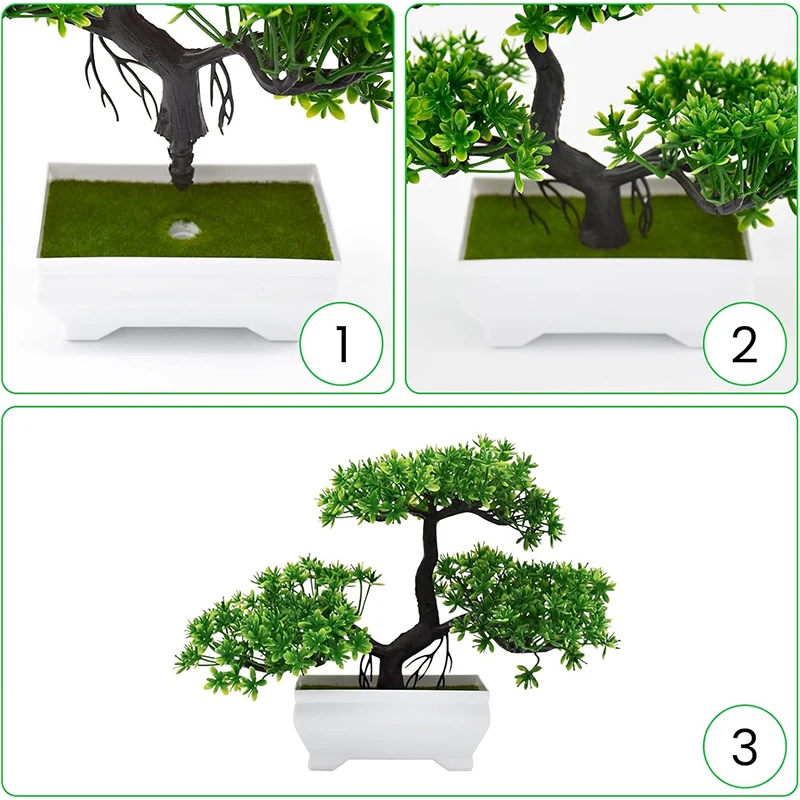 1

2

3