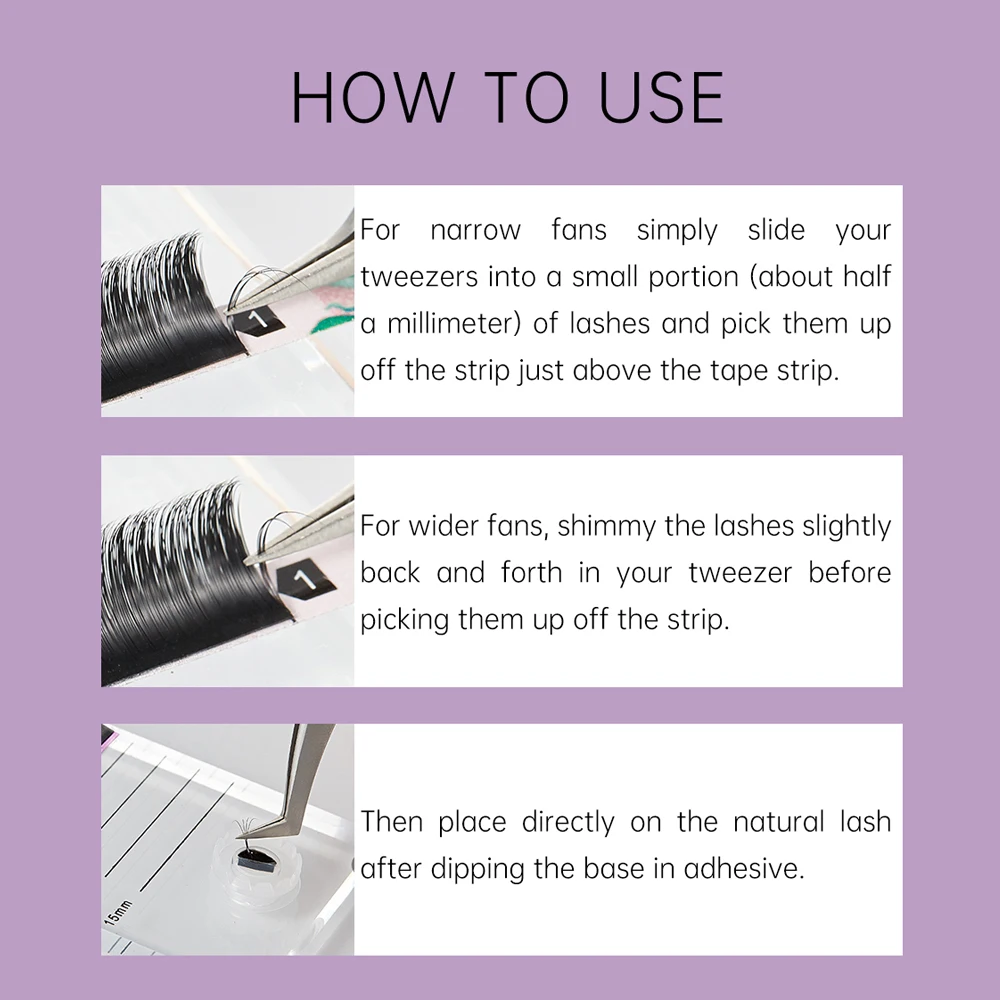 HOW TO USE

1

For narrow fans simply slide your tweezers into a small portion (about half a millimeter) of lashes and pick them up off the strip just above the tape strip.

1

For wider fans, shimmy the lashes slightly back and forth in your tweezer before picking them up off the strip.

15mm

Then place directly on the natural lash after dipping the base in adhesive.