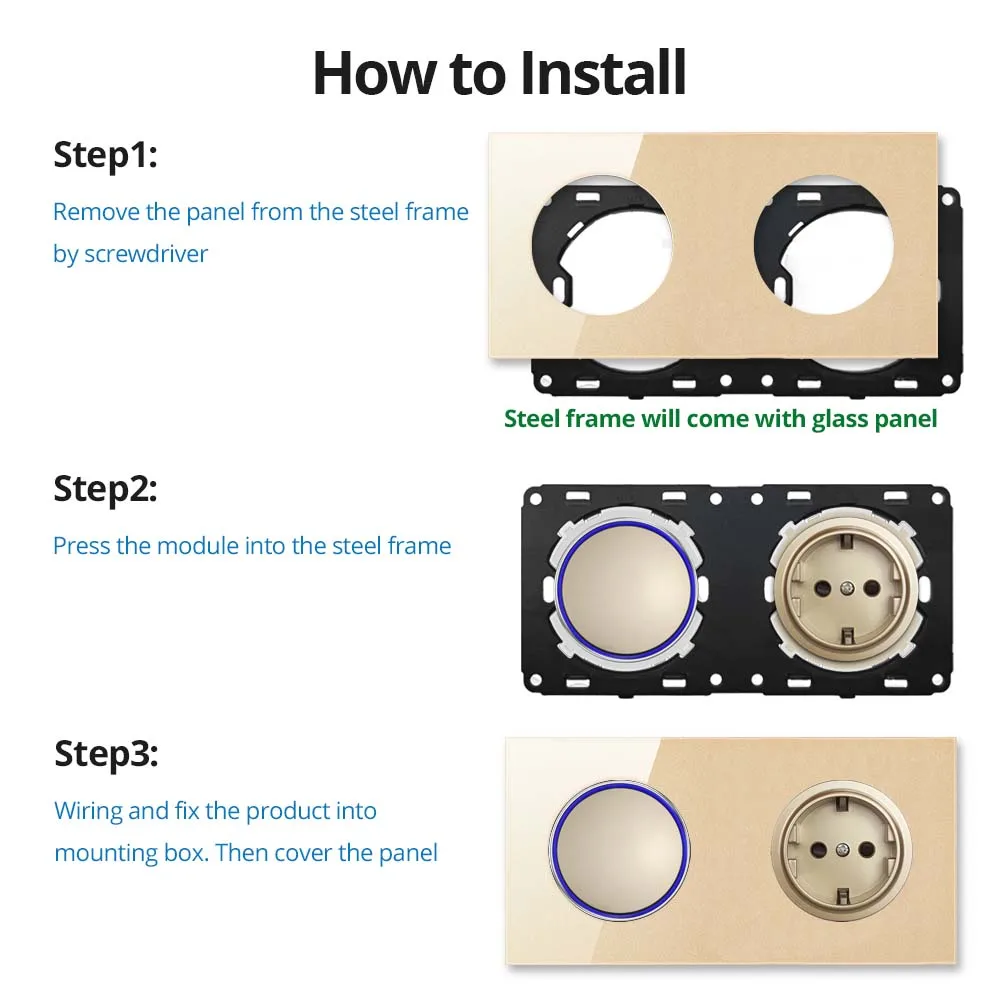 How to Install

Step1:

Remove the panel from the steel frame by screwdriver

Steel frame will come with glass panel

Step2:

Press the module into the steel frame

Step3:

Wiring and fix the product into mounting box. Then cover the panel