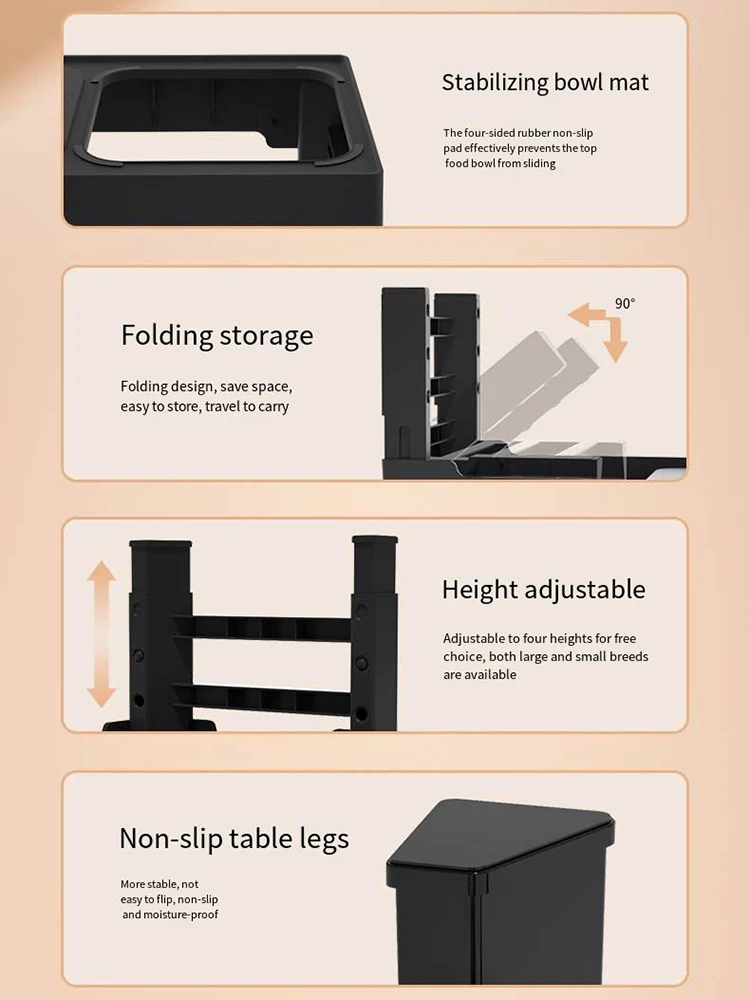 Stabilizing bowl mat

The four-sided rubber non-slip pad effectively prevents the top food bowl from sliding

Folding storage

Folding design, save space, easy to store, travel to carry

90°

Height adjustable

Adjustable to four heights for free choice, both large and small breeds are available

Non-slip table legs

More stable, not easy to flip, non-slip and moisture-proof