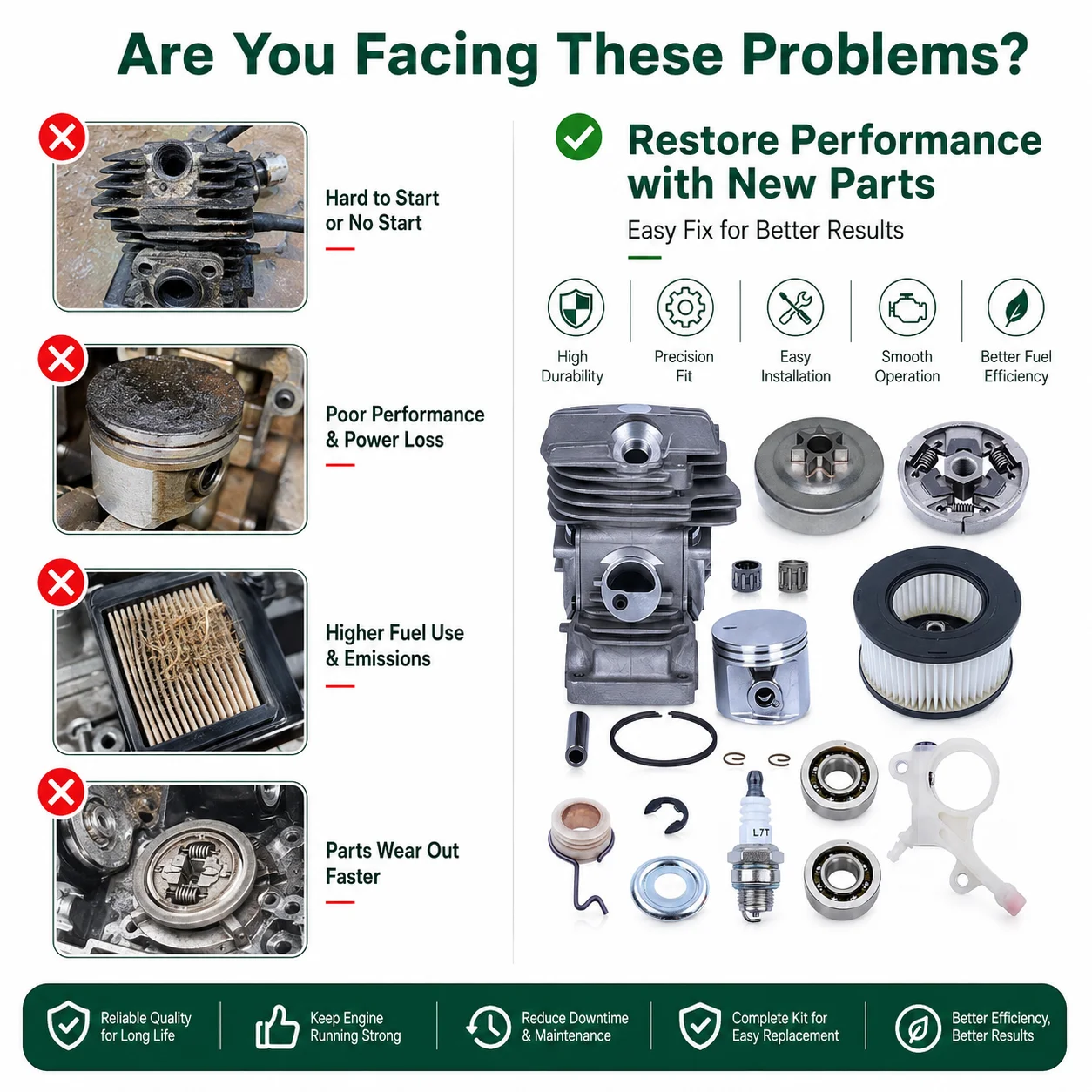 Are You Facing These Problems?

Hard to Start or No Start

Poor Performance & Power Loss

Higher Fuel Use & Emissions

Parts Wear Out Faster

Restore Performance with New Parts

Easy Fix for Better Results

High Durability

Precision Fit

Easy Installation

Smooth Operation

Better Fuel Efficiency

L7T

Reliable Quality for Long Life

Keep Engine Running Strong

Reduce Downtime & Maintenance

Complete Kit for Easy Replacement

Better Efficiency, Better Results