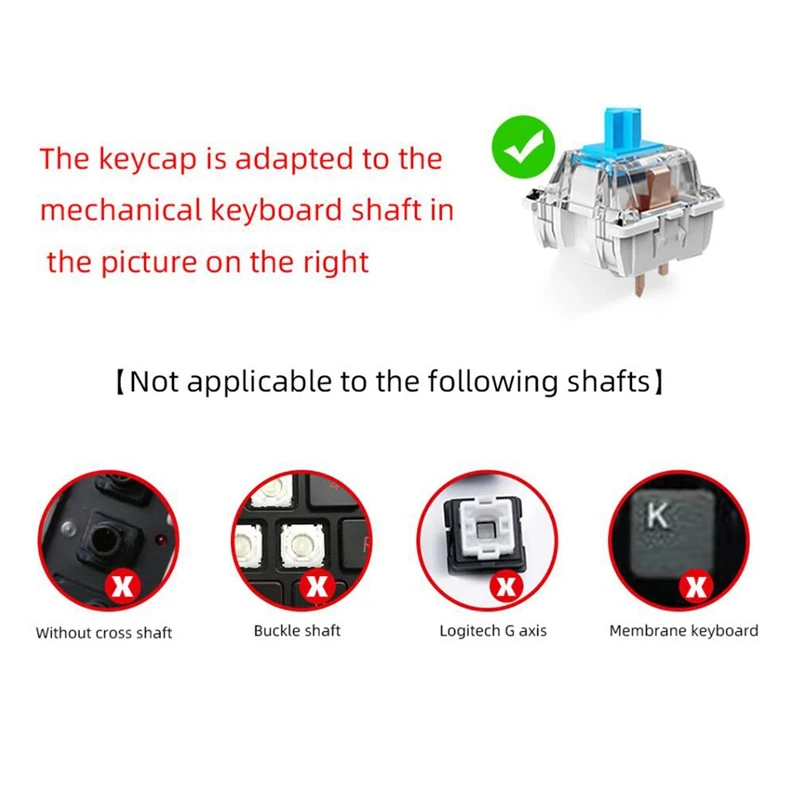 The keycap is adapted to the mechanical keyboard shaft in the picture on the right

【Not applicable to the following shafts】

Without cross shaft

Buckle shaft

Logitech G axis

K

Membrane keyboard