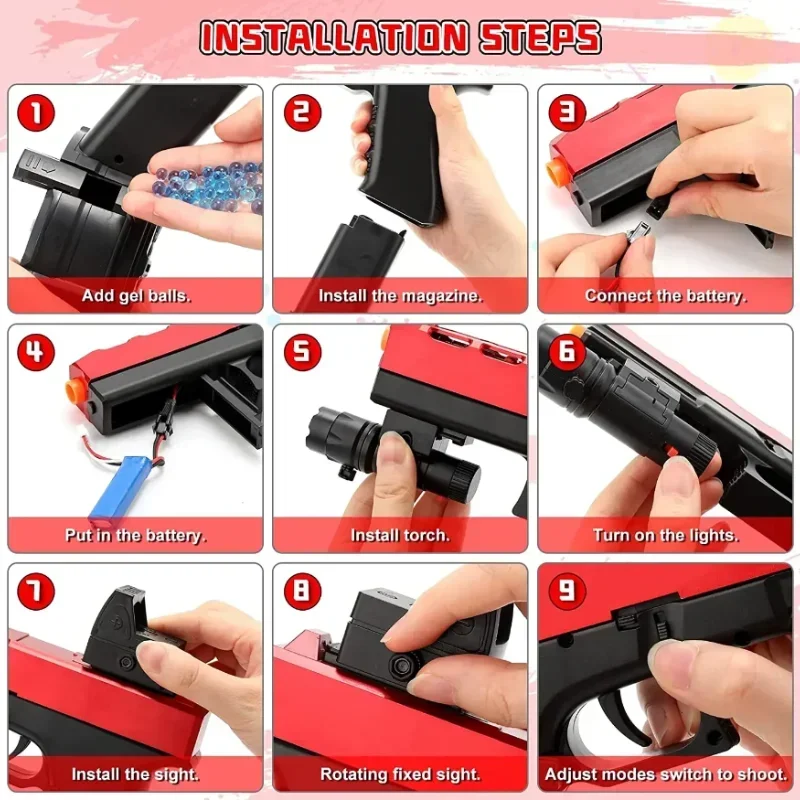 INSTALLATION STEPS

1
Add gel balls.

2
Install the magazine.

3
Connect the battery.

4
Put in the battery.

5
Install torch.

6
Turn on the lights.

7
Install the sight.

8
Rotating fixed sight.

9
Adjust modes switch to shoot.