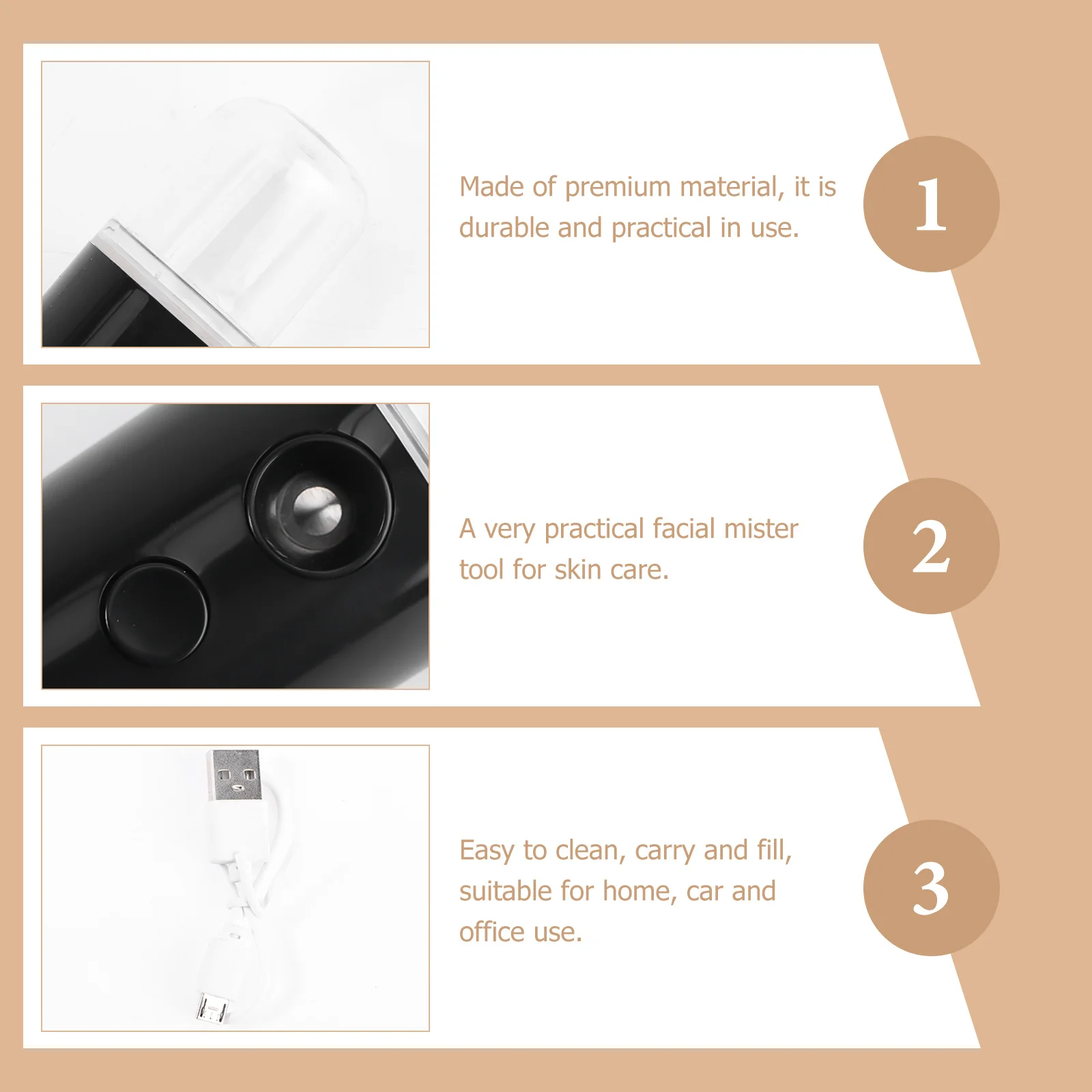 Made of premium material, it is durable and practical in use.

1

A very practical facial mister tool for skin care.

2

Easy to clean, carry and fill, suitable for home, car and office use.

3