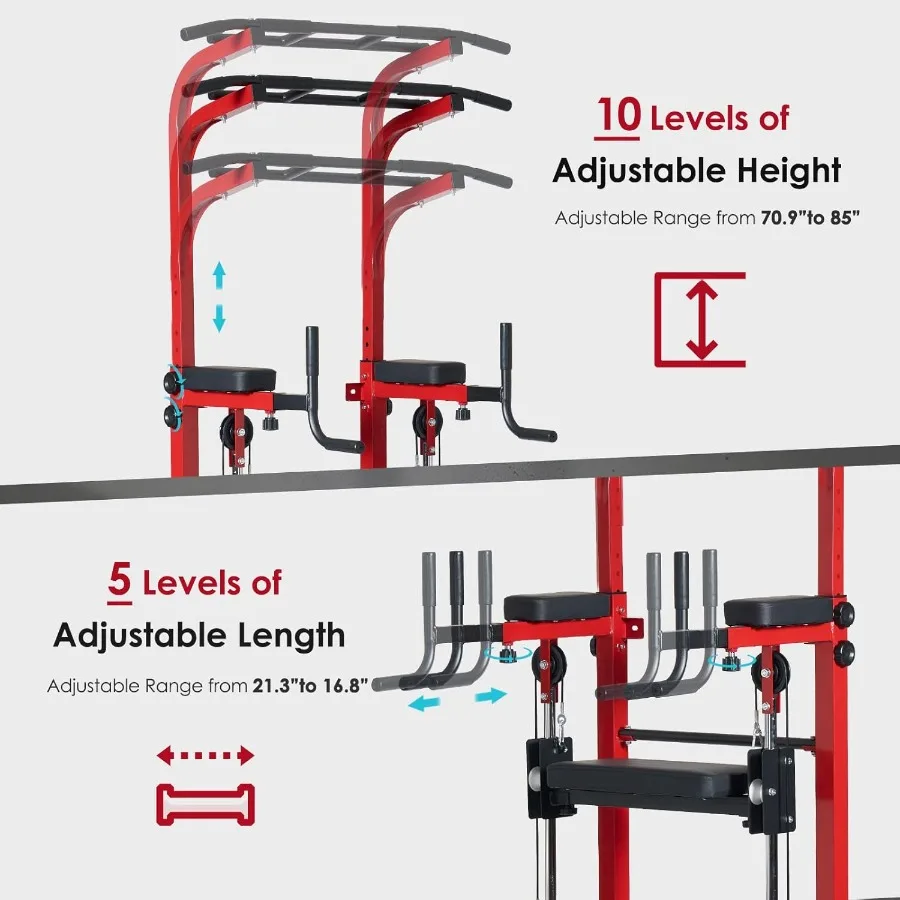 10 Levels of
Adjustable Height
Adjustable Range from 70.9"to 85"

5 Levels of
Adjustable Length
Adjustable Range from 21.3"to 16.8"