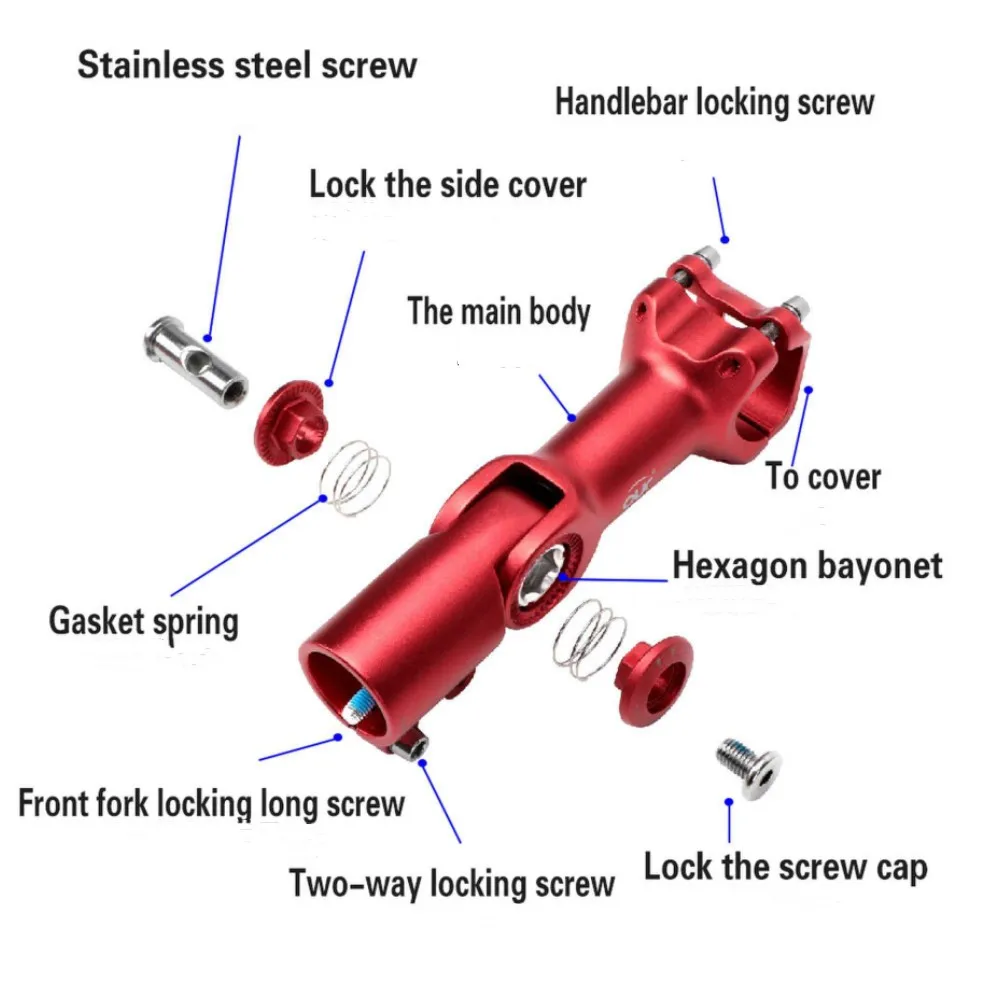 Stainless steel screw

Handlebar locking screw

Lock the side cover

The main body

To cover

Hexagon bayonet

Gasket spring

Front fork locking long screw

Two-way locking screw

Lock the screw cap