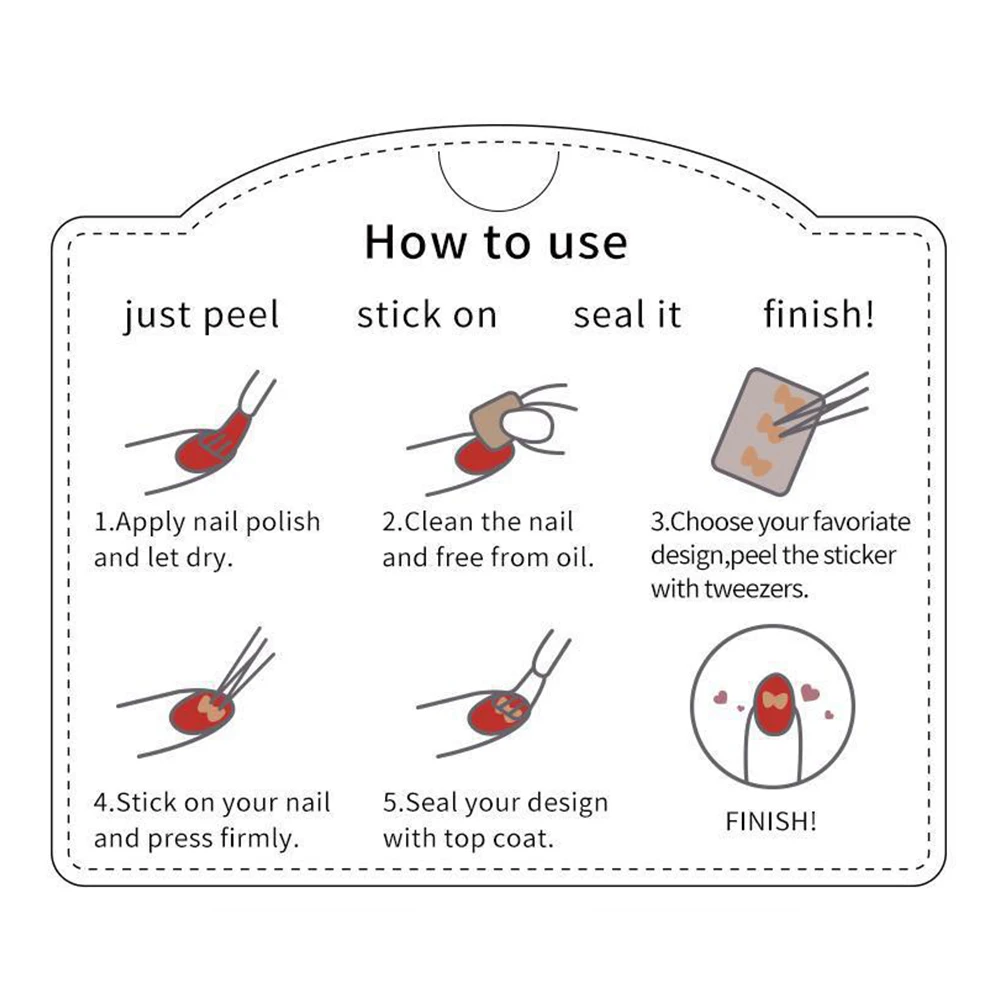 How to use

just peel stick on seal it finish!

1.Apply nail polish and let dry.

2.Clean the nail and free from oil.

3.Choose your favoriate design,peel the sticker with tweezers.

4.Stick on your nail and press firmly.

5.Seal your design with top coat.

FINISH!