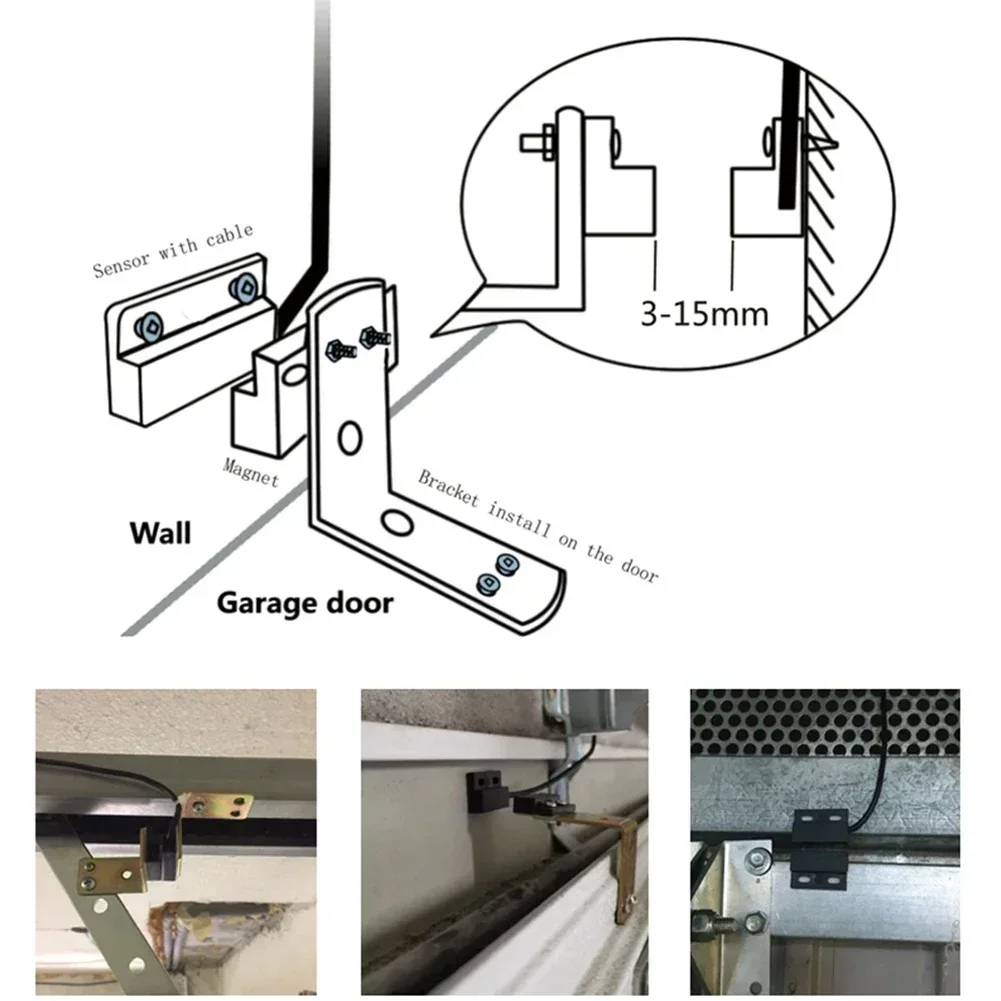 Sensor with cable

3-15mm

Magnet

Bracket install on the door

Wall

Garage door