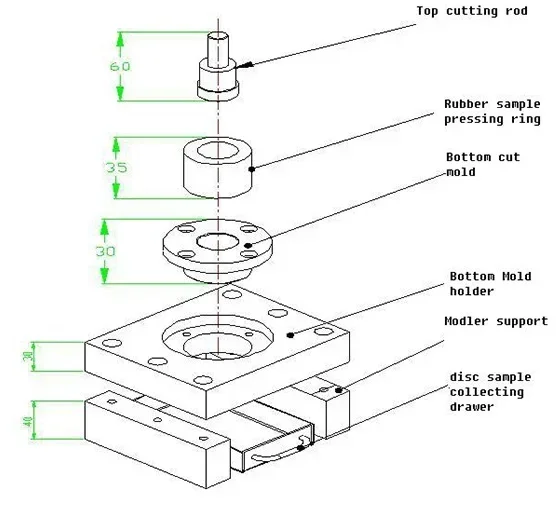 Top cutting rod

60

Rubber sample pressing ring

35

Bottom cut mold

30

Bottom Mold holder

Modler support

30

disc sample collecting drawer

40