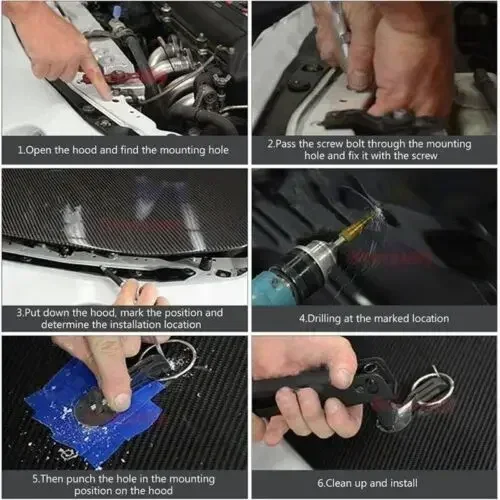 1.Open the hood and find the mounting hole

2.Pass the screw bolt through the mounting hole and fix it with the screw

3.Put down the hood, mark the position and determine the installation location

4.Drilling at the marked location

5.Then punch the hole in the mounting position on the hood

6.Clean up and install