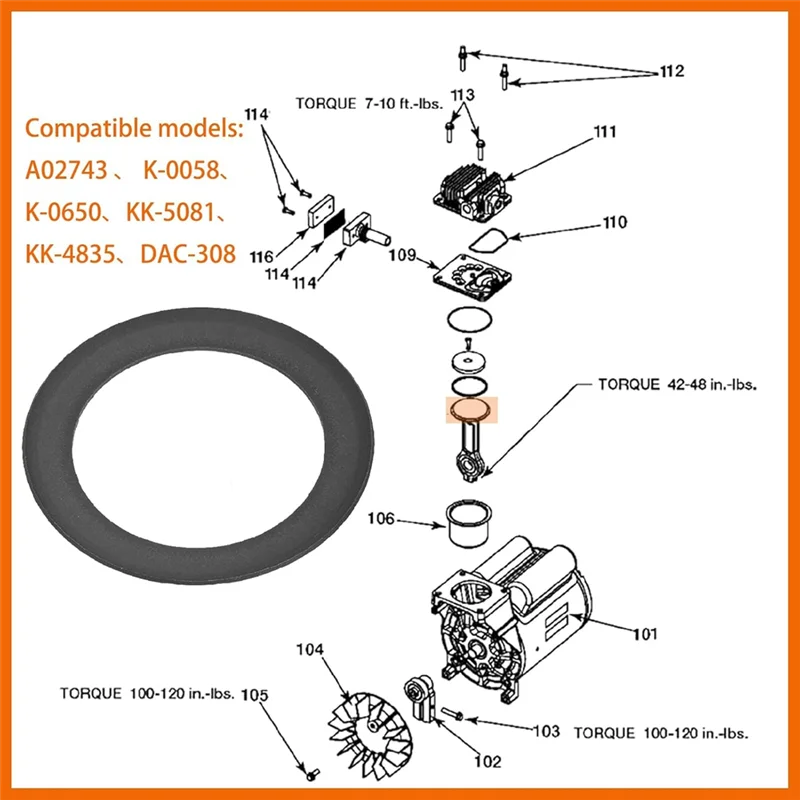 Compatible models:
A02743 、 K-0058、
K-0650、KK-5081、
KK-4835、DAC-308

112
TORQUE 7-10 ft.-lbs.
113
114
111
110
116
114
114
109
TORQUE 42-48 in.-lbs.
106
101
104
TORQUE 100-120 in.-lbs. 105
103 TORQUE 100-120 in.-lbs.
102