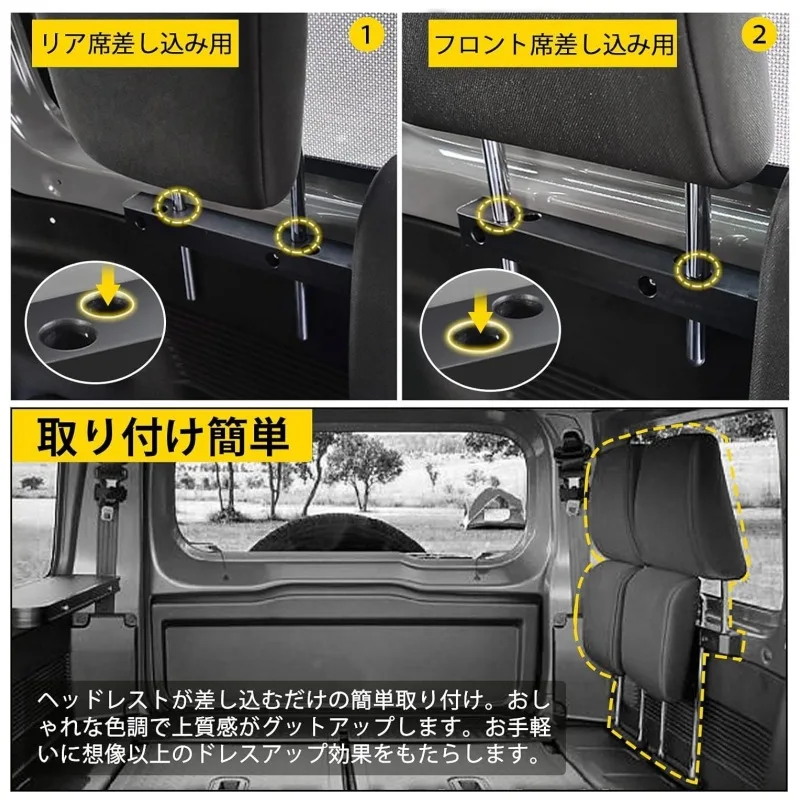 リア席差し込み用

1

フロント席差し込み用

2

取り付け簡単

ヘッドレストが差し込むだけの簡単取り付け。おしゃれな色調で上質感がグットアップします。お手軽いに想像以上のドレスアップ効果をもたらします。