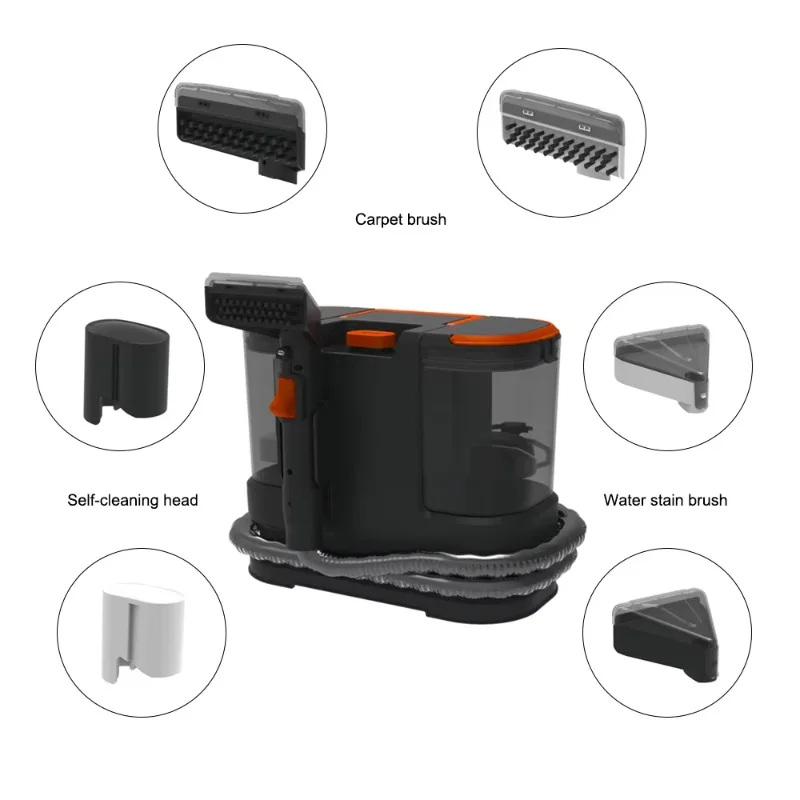 Carpet brush

Self-cleaning head

Water stain brush