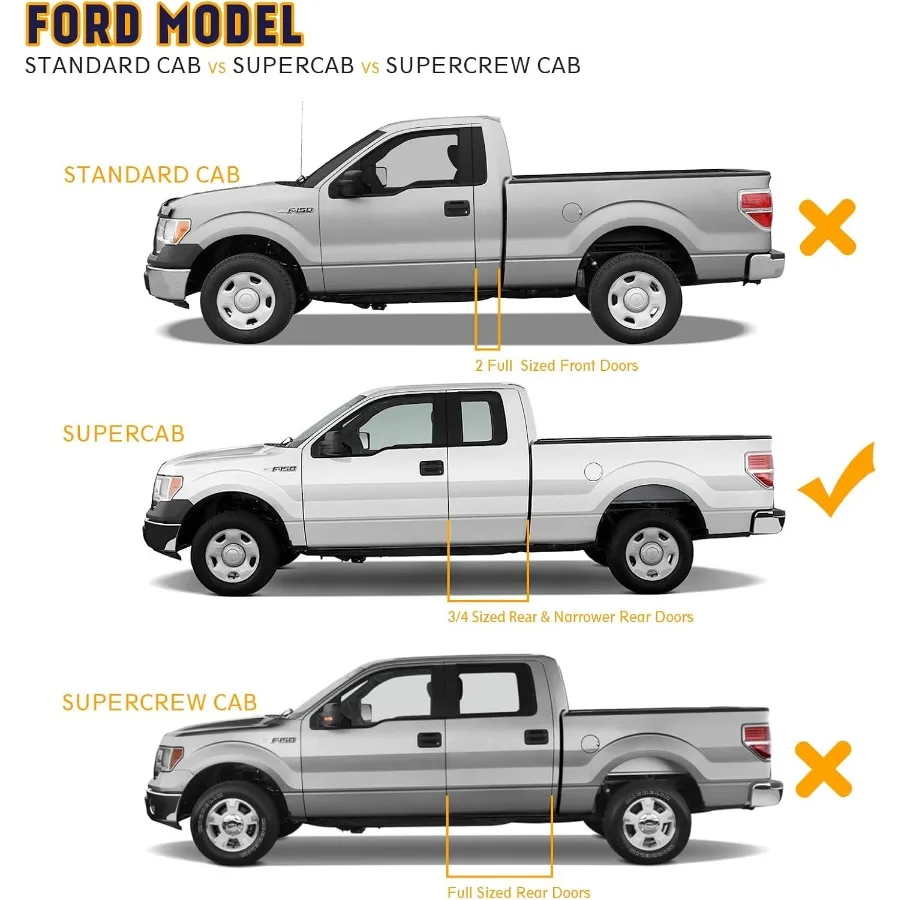 FORD MODEL
STANDARD CAB vs SUPERCAB vs SUPERCREW CAB

STANDARD CAB

F150

2 Full Sized Front Doors

SUPERCAB

F150

3/4 Sized Rear & Narrower Rear Doors

SUPERCREW CAB

F150

Full Sized Rear Doors