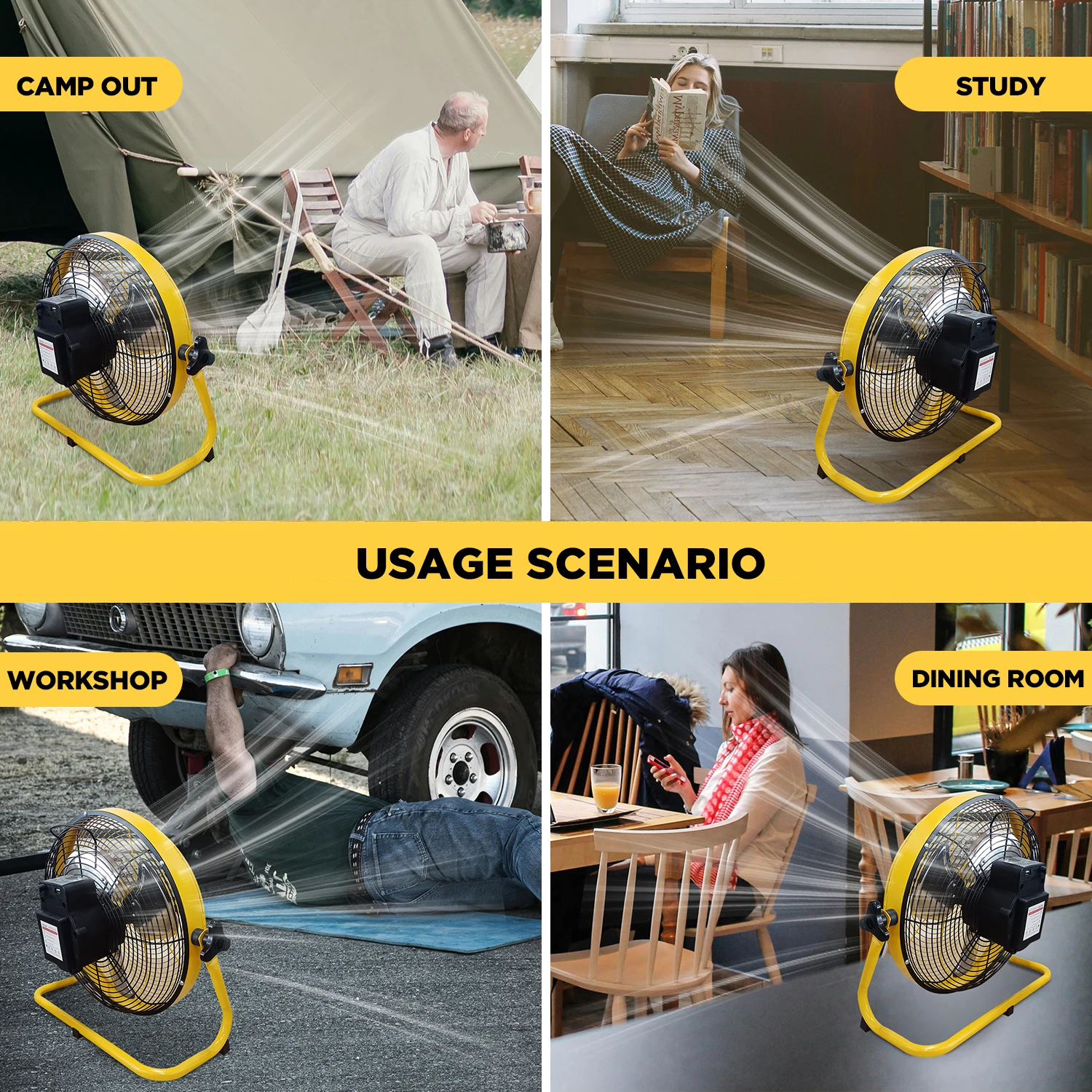 CAMP OUT

STUDY

USAGE SCENARIO

WORKSHOP

DINING ROOM