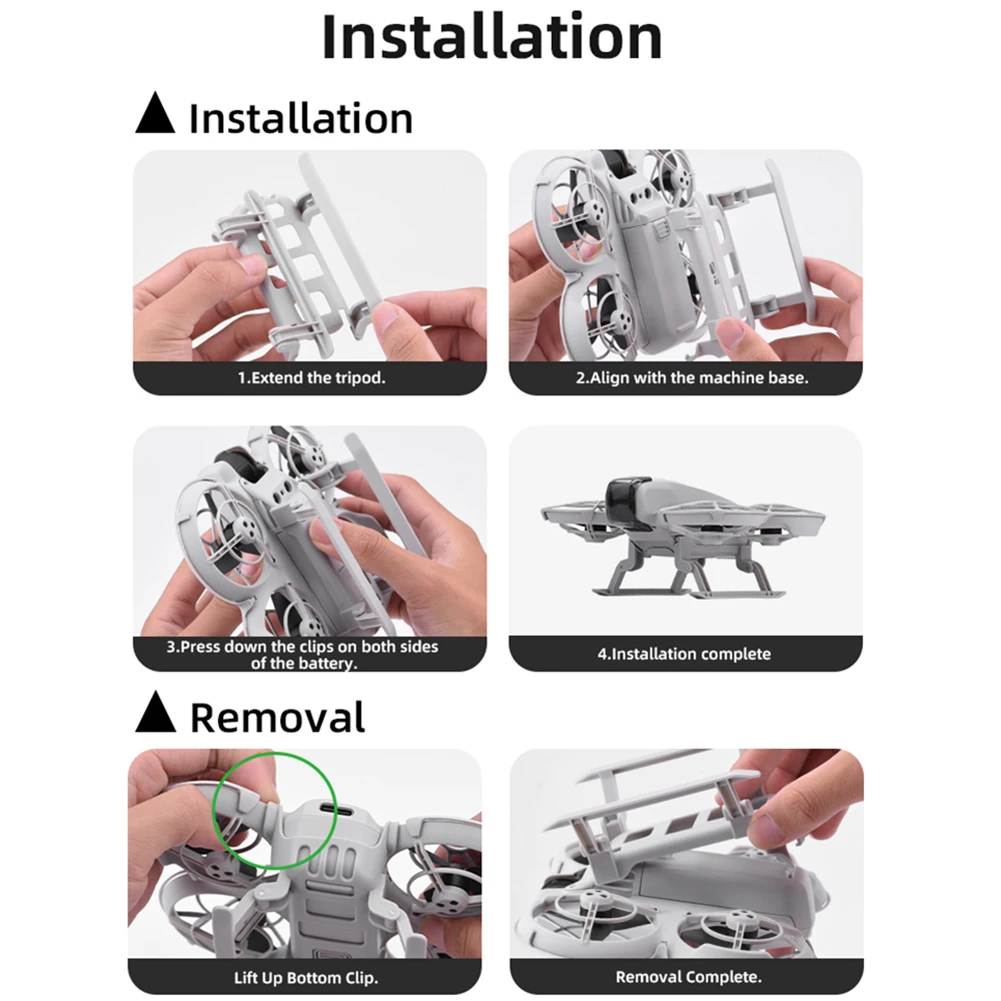 Installation

▲ Installation

1.Extend the tripod.

2.Align with the machine base.

3.Press down the clips on both sides of the battery.

4.Installation complete

▲ Removal

Lift Up Bottom Clip.

Removal Complete.