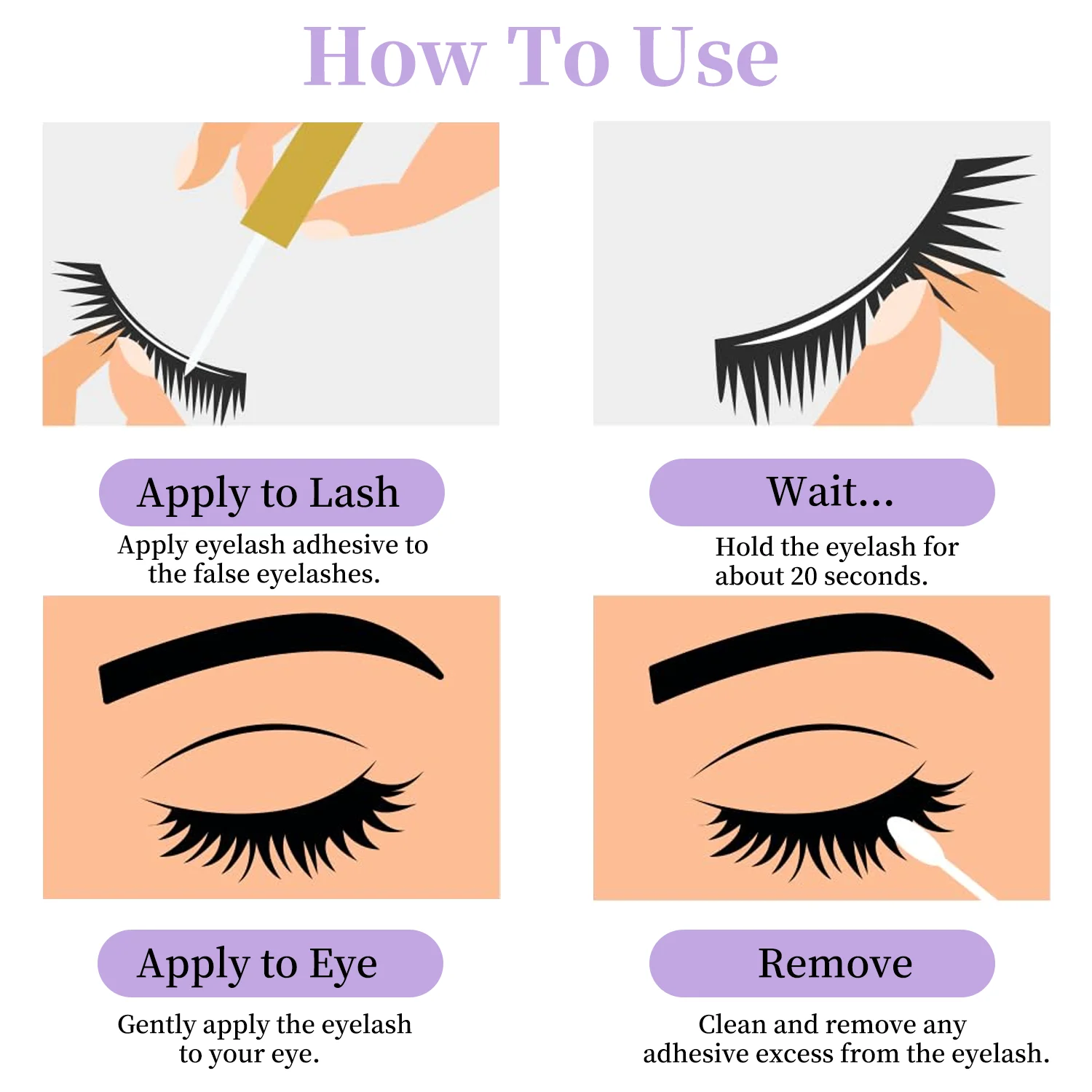 How To Use

Apply to Lash
Apply eyelash adhesive to the false eyelashes.

Wait...
Hold the eyelash for about 20 seconds.

Apply to Eye
Gently apply the eyelash to your eye.

Remove
Clean and remove any adhesive excess from the eyelash.