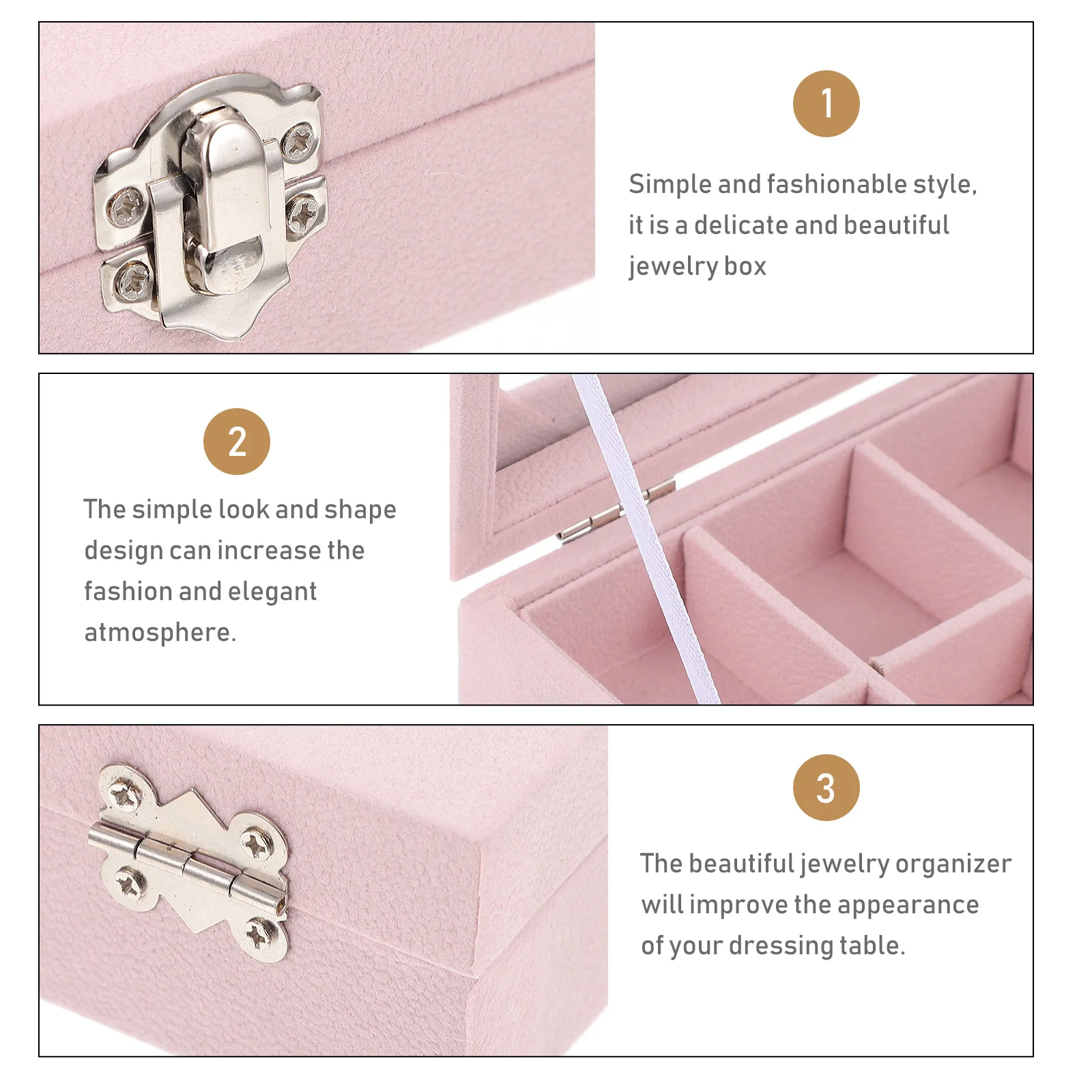 1

Simple and fashionable style, it is a delicate and beautiful jewelry box

2

The simple look and shape design can increase the fashion and elegant atmosphere.

3

The beautiful jewelry organizer will improve the appearance of your dressing table.