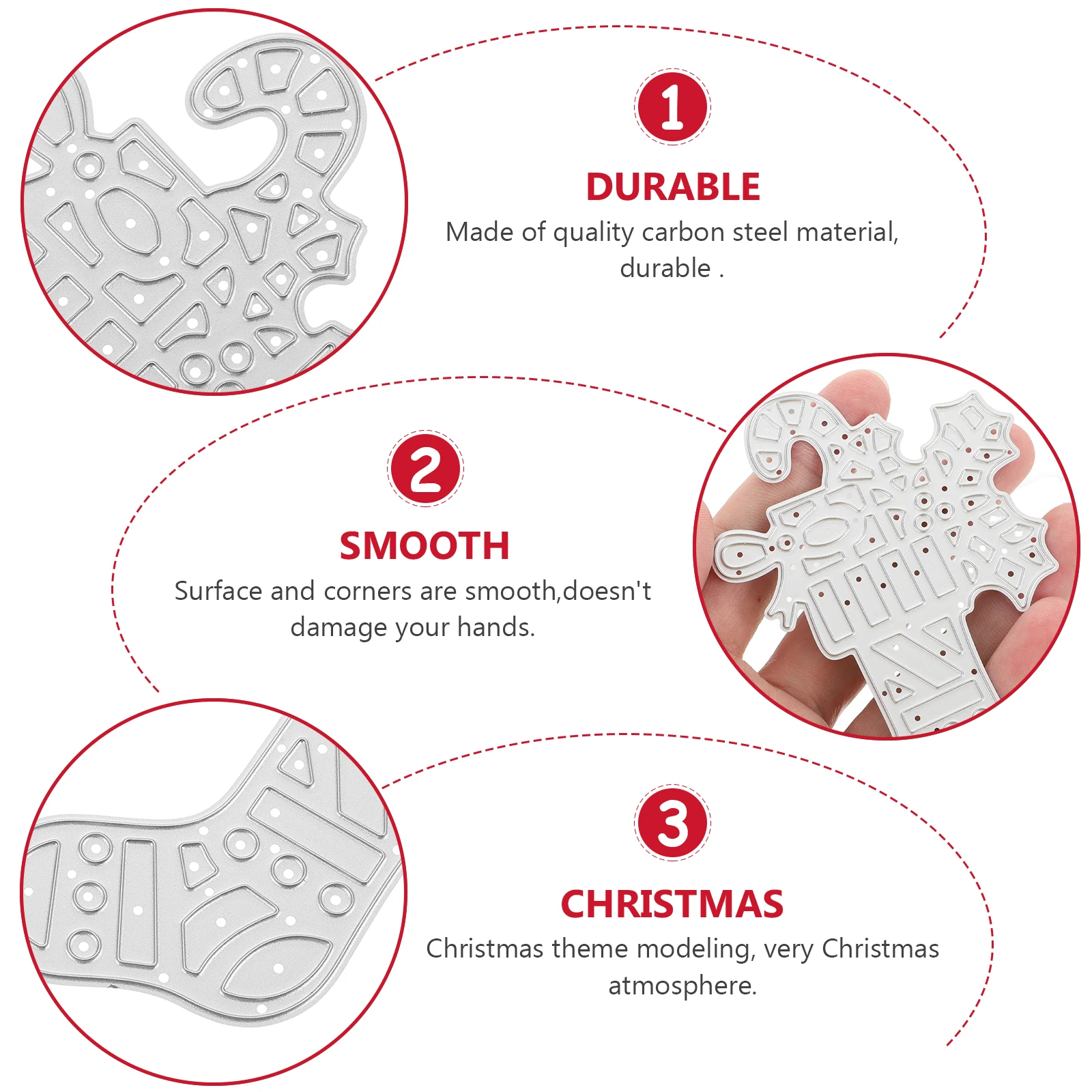 1

DURABLE

Made of quality carbon steel material, durable .

2

SMOOTH

Surface and corners are smooth,doesn't damage your hands.

3

CHRISTMAS

Christmas theme modeling, very Christmas atmosphere.