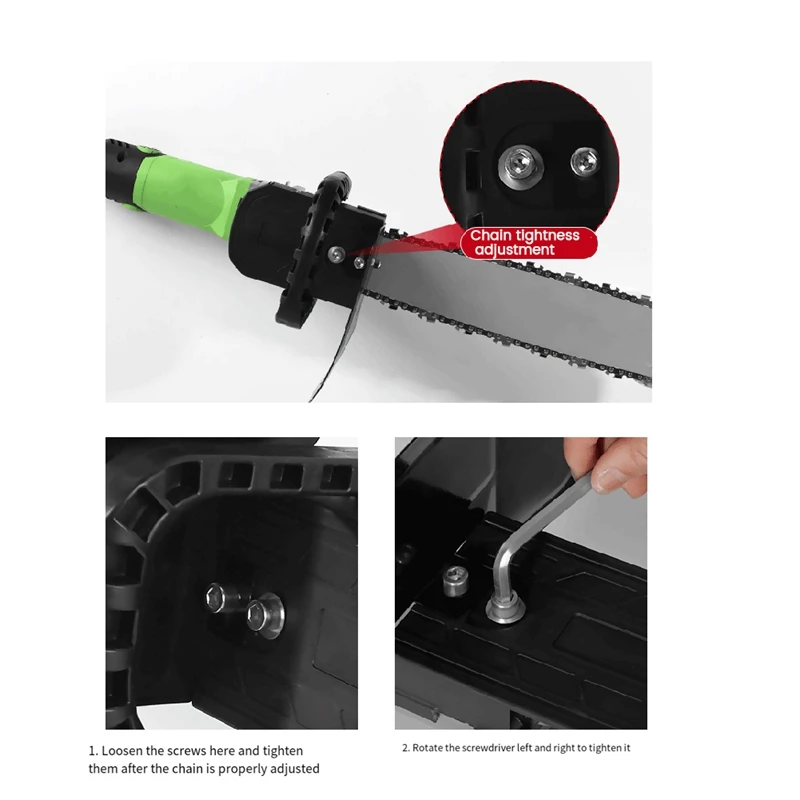 Chain tightness adjustment

1. Loosen the screws here and tighten them after the chain is properly adjusted

2. Rotate the screwdriver left and right to tighten it