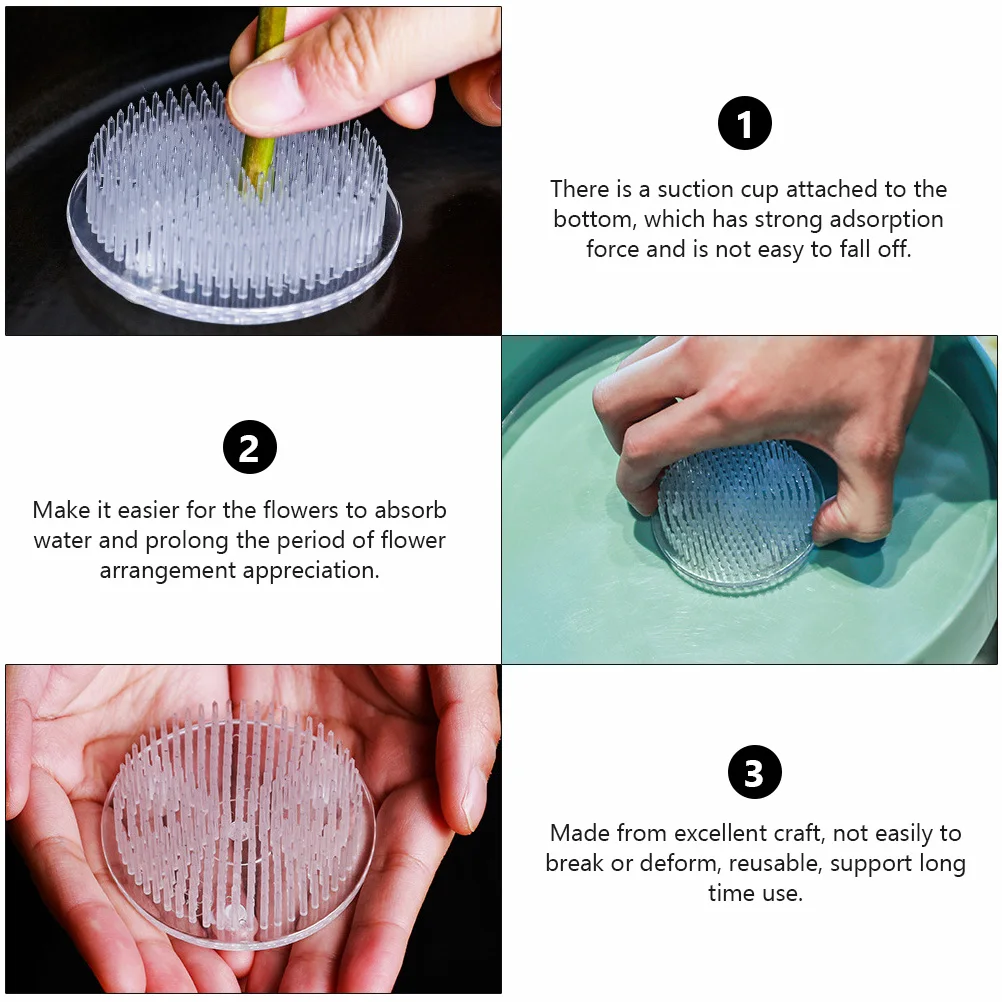 1

There is a suction cup attached to the bottom, which has strong adsorption force and is not easy to fall off.

2

Make it easier for the flowers to absorb water and prolong the period of flower arrangement appreciation.

3

Made from excellent craft, not easily to break or deform, reusable, support long time use.