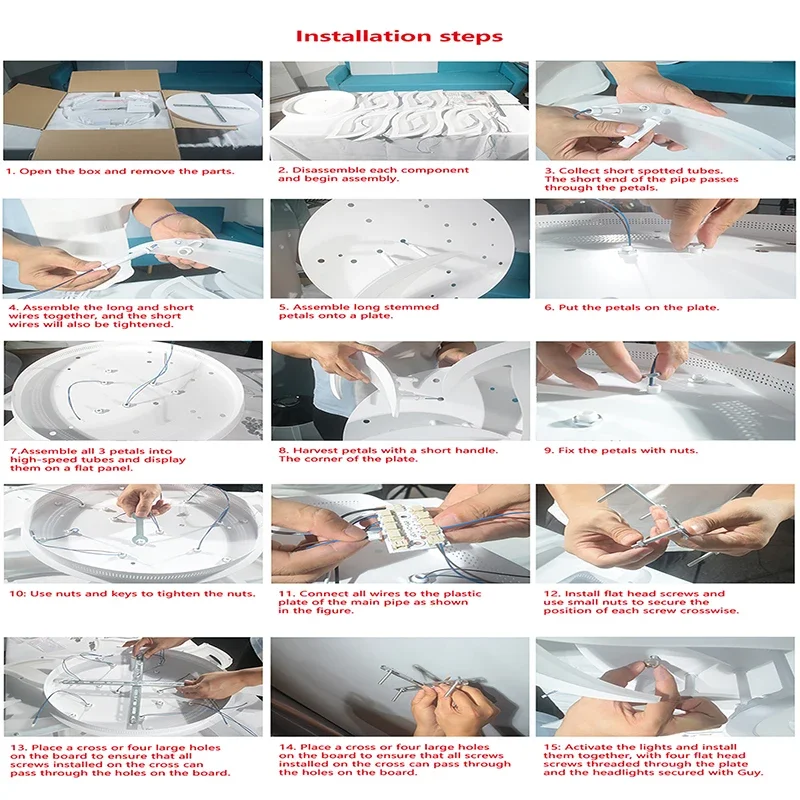 Installation steps

1. Open the box and remove the parts.

2. Disassemble each component and begin assembly.

3. Collect short spotted tubes. The short end of the pipe passes through the petals.

4. Assemble the long and short wires together, and the short wires will also be tightened.

5. Assemble long stemmed petals onto a plate.

6. Put the petals on the plate.

7.Assemble all 3 petals into high-speed tubes and display them on a flat panel.

8. Harvest petals with a short handle. The corner of the plate.

9. Fix the petals with nuts.

10: Use nuts and keys to tighten the nuts.

11. Connect all wires to the plastic plate of the main pipe as shown in the figure.

12. Install flat head screws and use small nuts to secure the position of each screw crosswise.

13. Place a cross or four large holes on the board to ensure that all screws installed on the cross can pass through the holes on the board.

14. Place a cross or four large holes on the board to ensure that all screws installed on the cross can pass through the holes on the board.

15: Activate the lights and install them together, with four flat head screws threaded through the plate and the headlights secured with Guy.