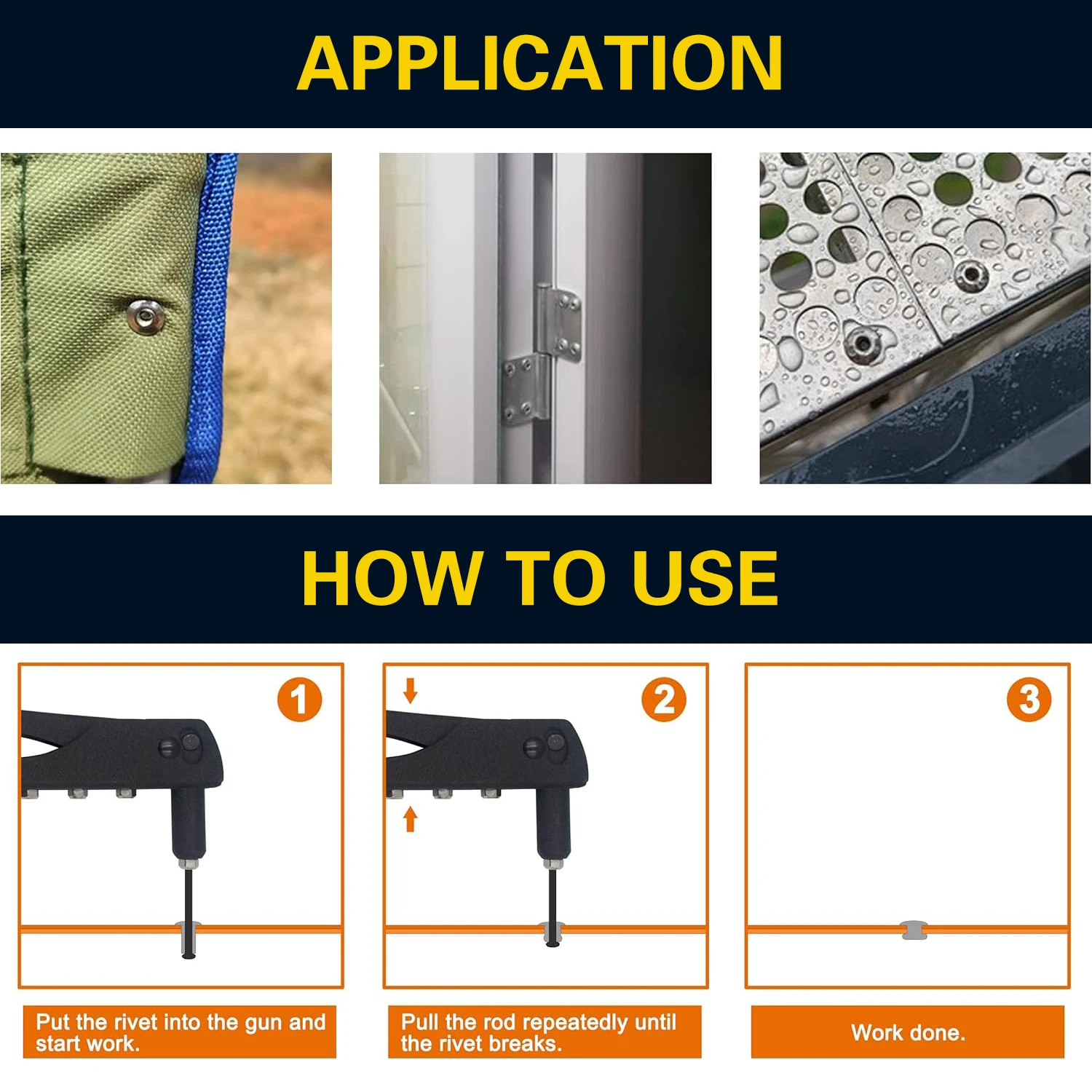 APPLICATION

HOW TO USE

1

Put the rivet into the gun and start work.

2

Pull the rod repeatedly until the rivet breaks.

3

Work done.