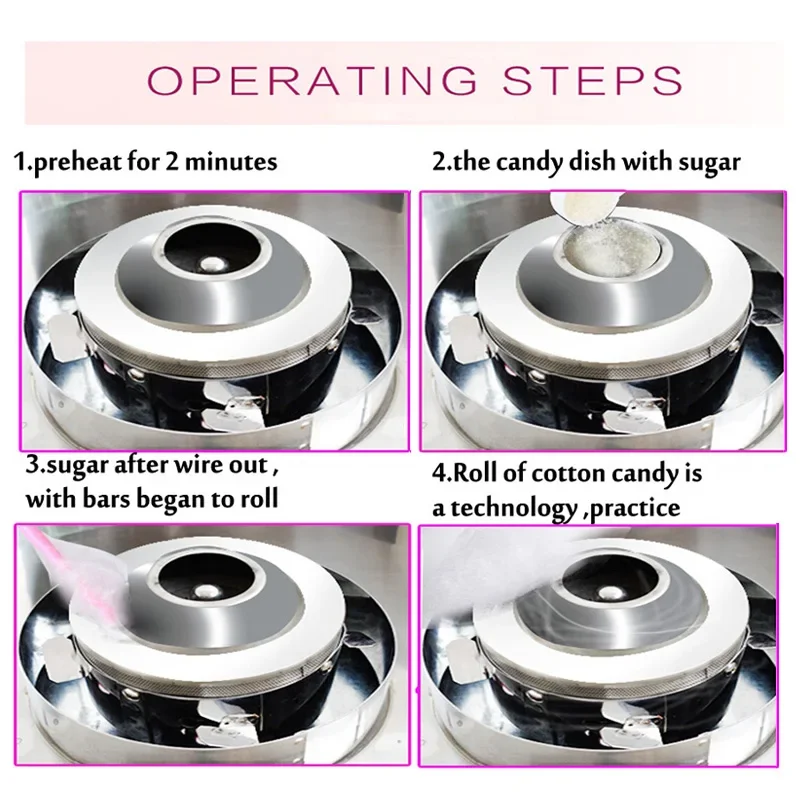 OPERATING STEPS

1.preheat for 2 minutes

2.the candy dish with sugar

3.sugar after wire out , with bars began to roll

4.Roll of cotton candy is a technology ,practice