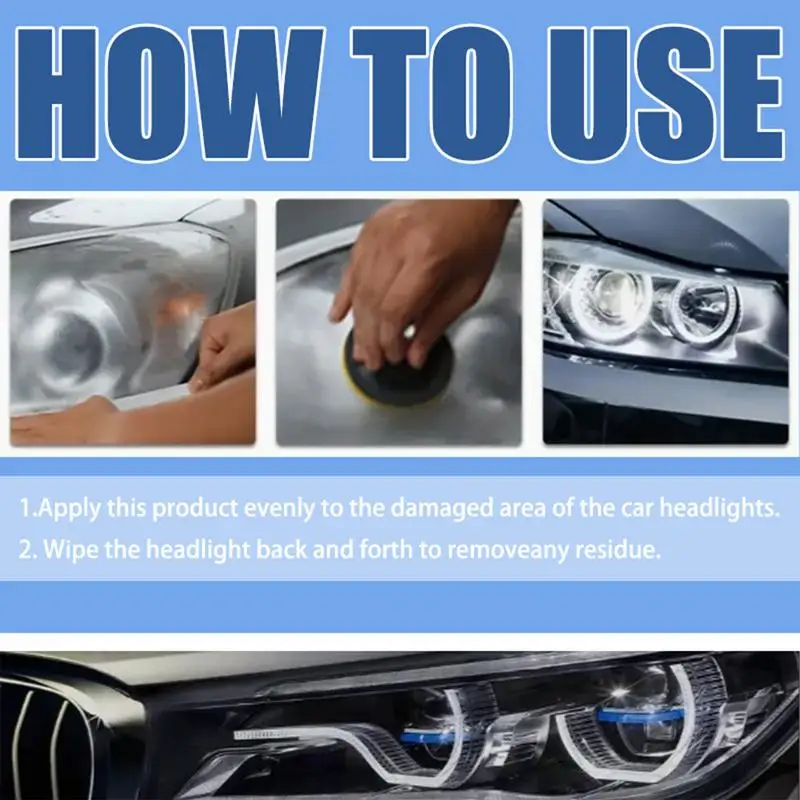 HOW TO USE

1.Apply this product evenly to the damaged area of the car headlights.
2. Wipe the headlight back and forth to removeany residue.